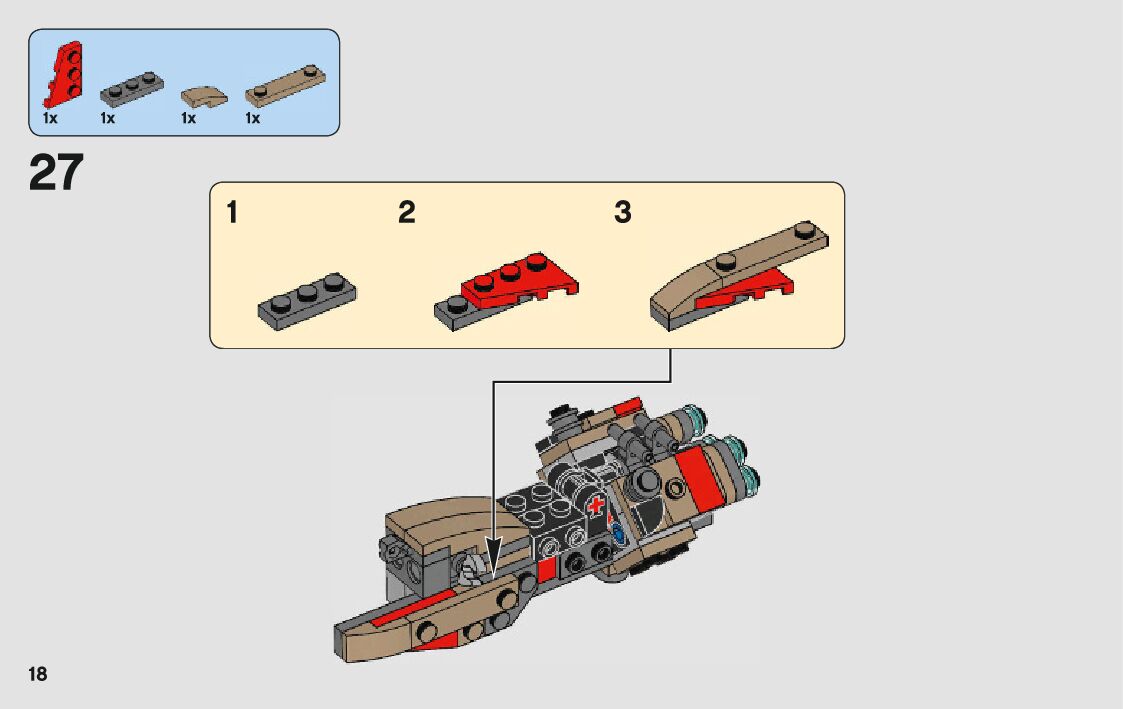 1x 1x 1x 1x

27

1

2

3

18