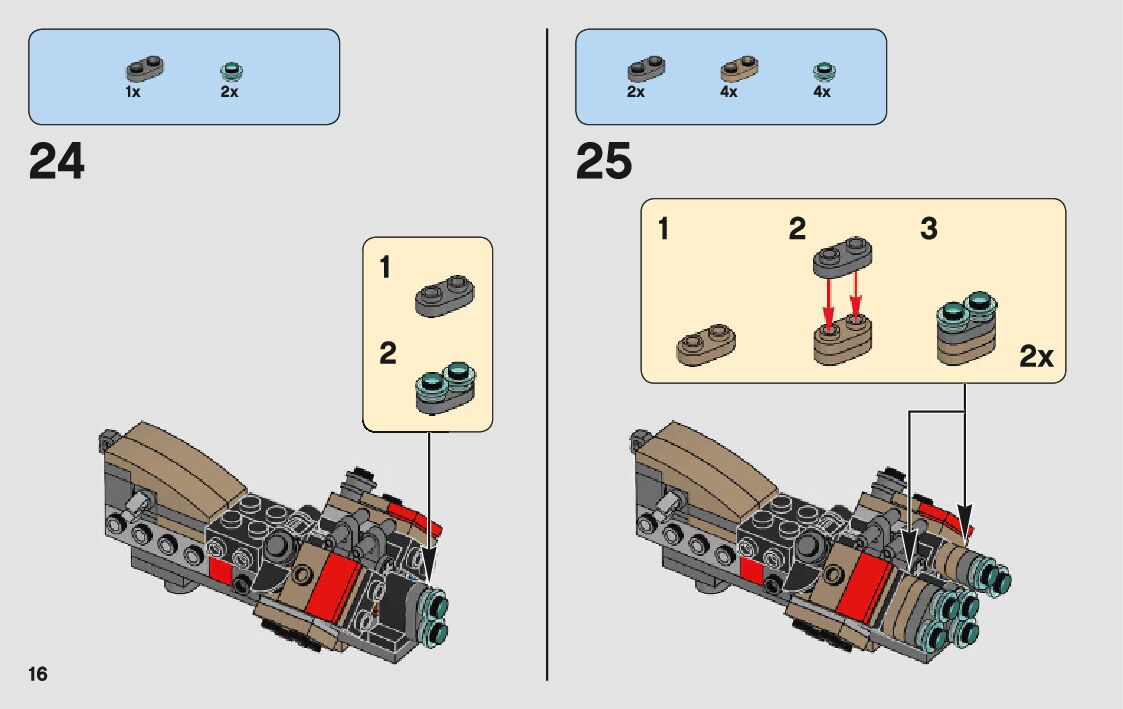 1x 2x

24

1

2

16

2x 4x 4x

25

1 2 3

2x