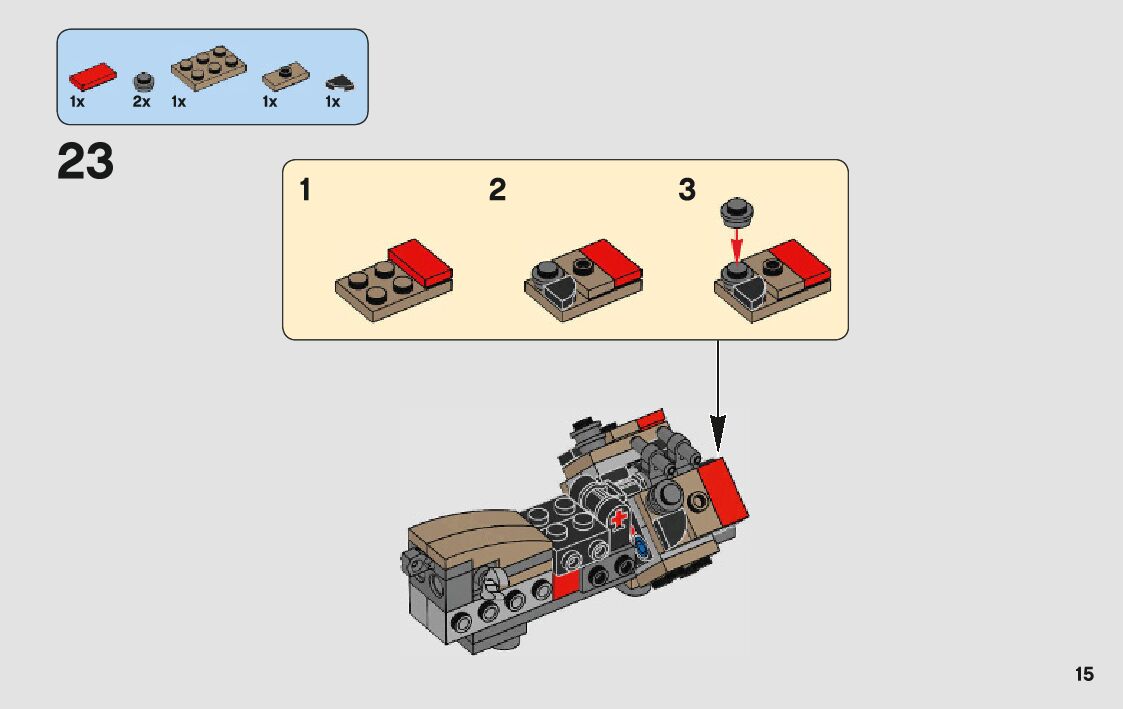 1x 2x 1x 1x 1x

23

1

2

3

15