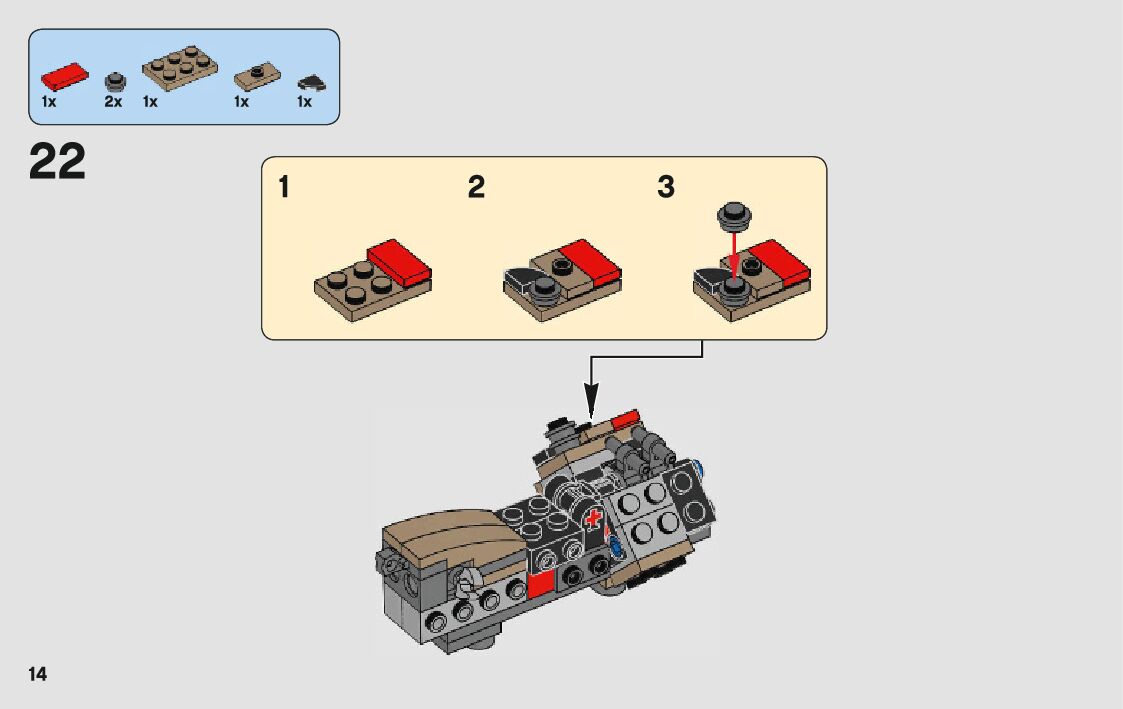 1x 2x 1x 1x 1x

22

1

2

3

14