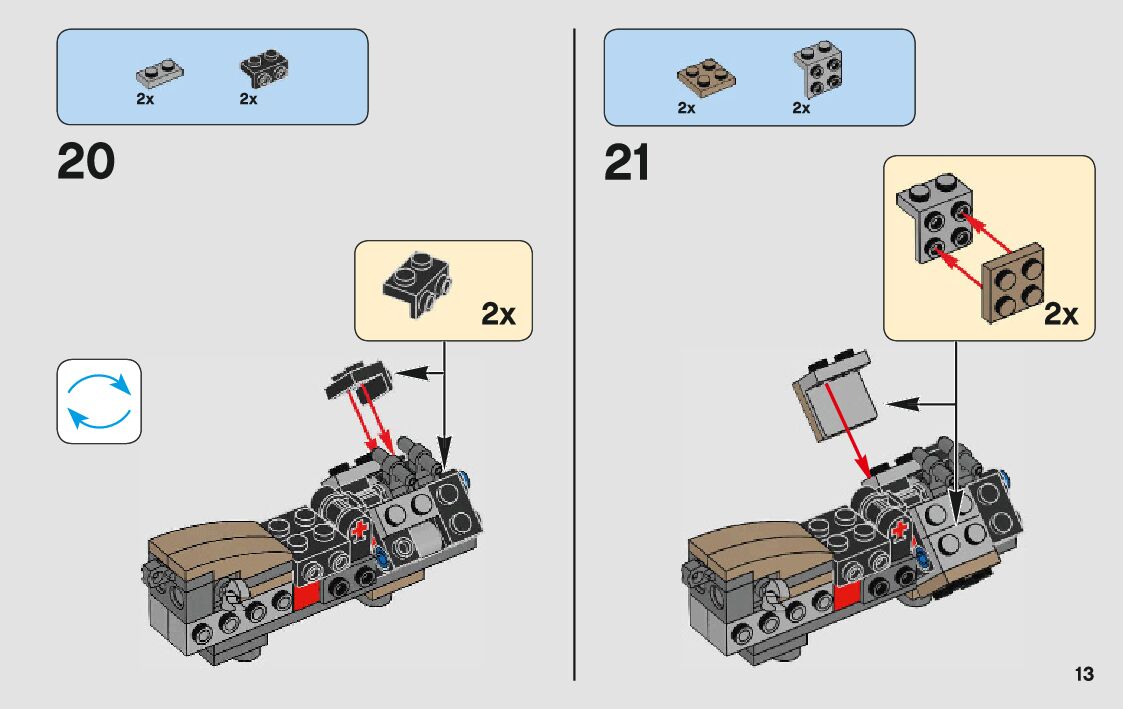 2x 2x

20

2x

2x 2x

21

2x

13