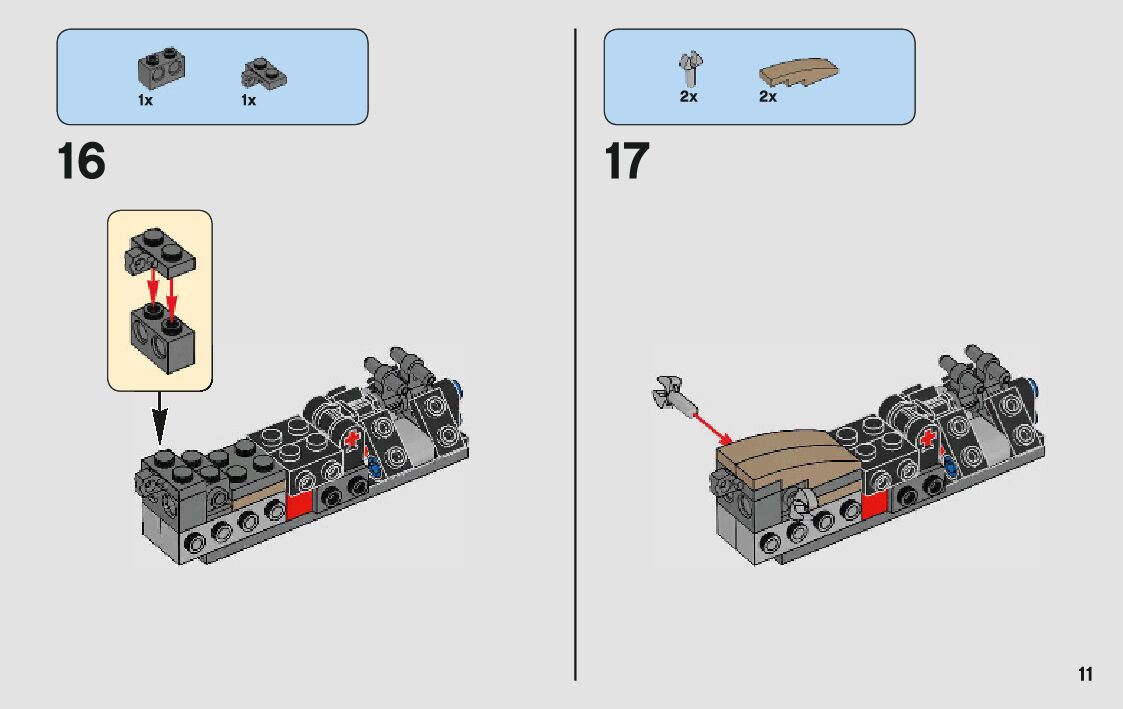 1x 1x

16

2x 2x

17

11