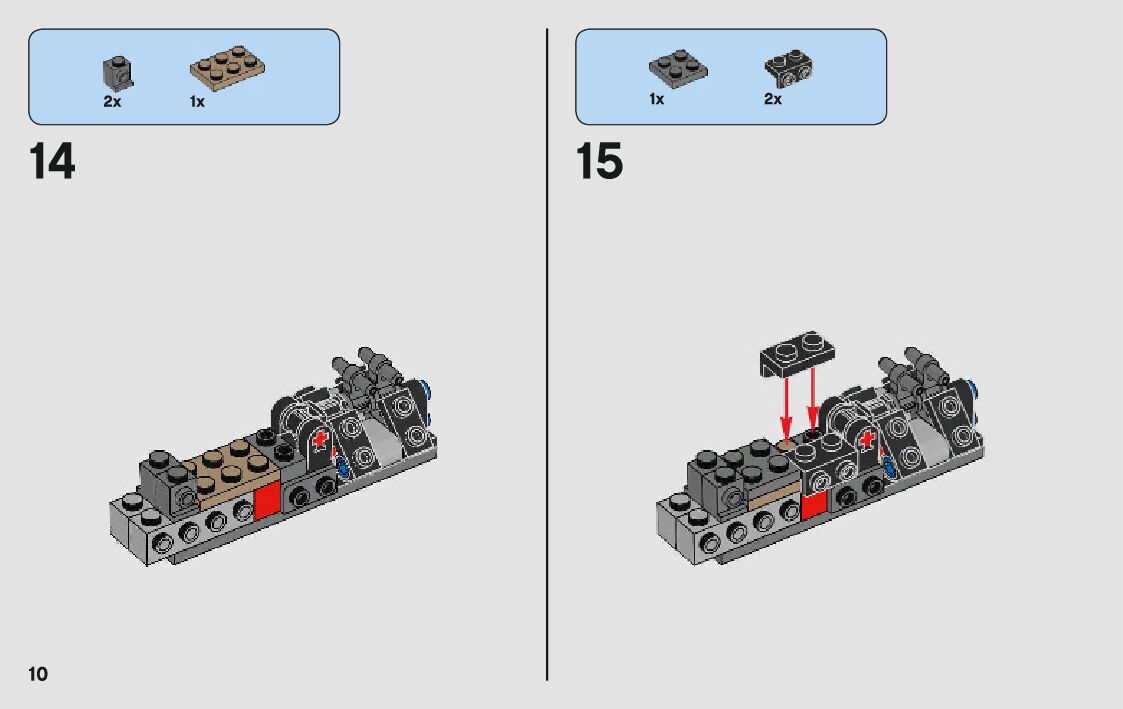 2x 1x

14

1x 2x

15

10