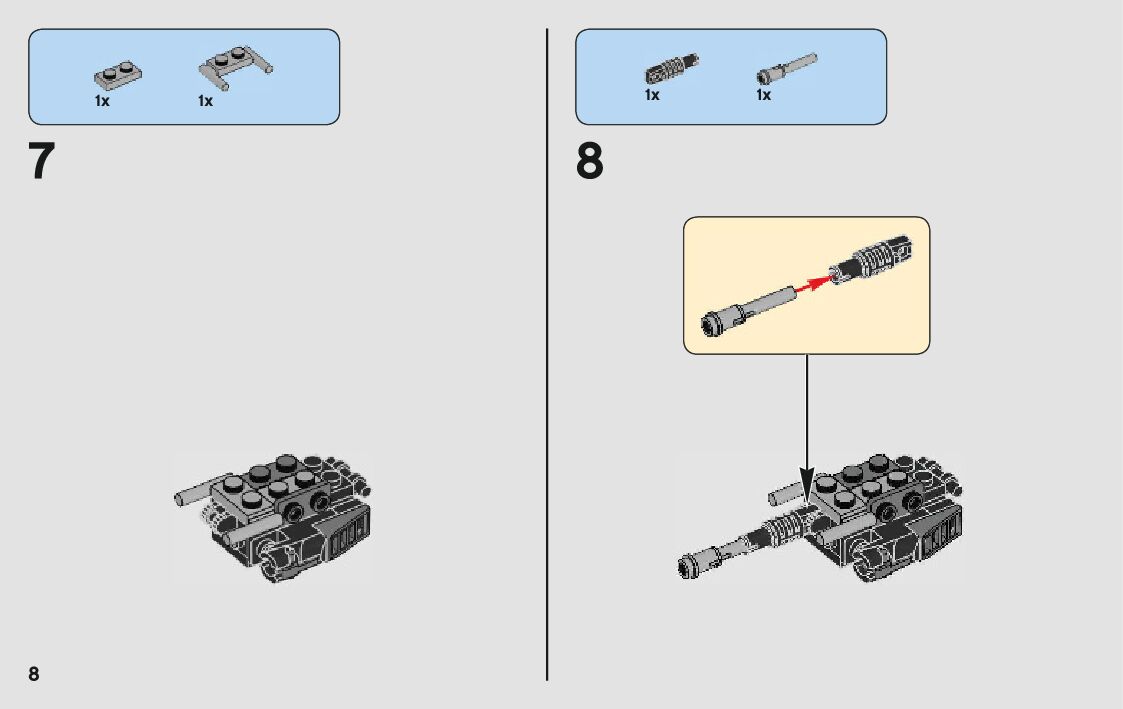 1x 1x

7

1x 1x

8

8