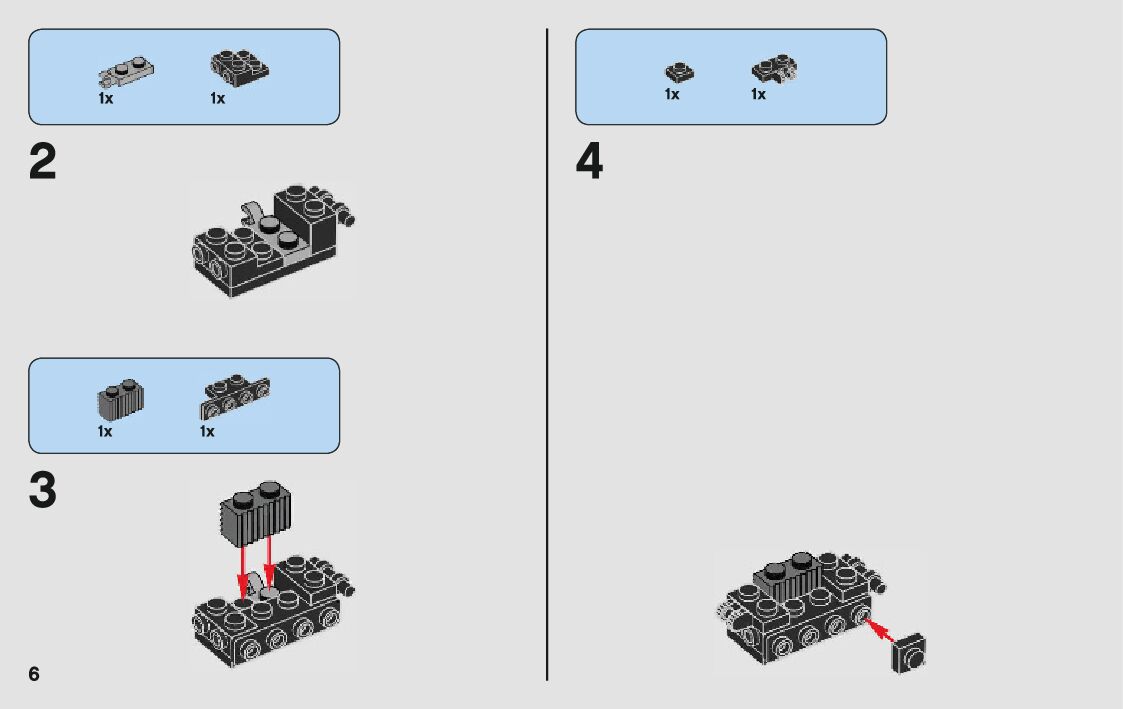 1x 1x

2

1x 1x

3

6

1x 1x

4