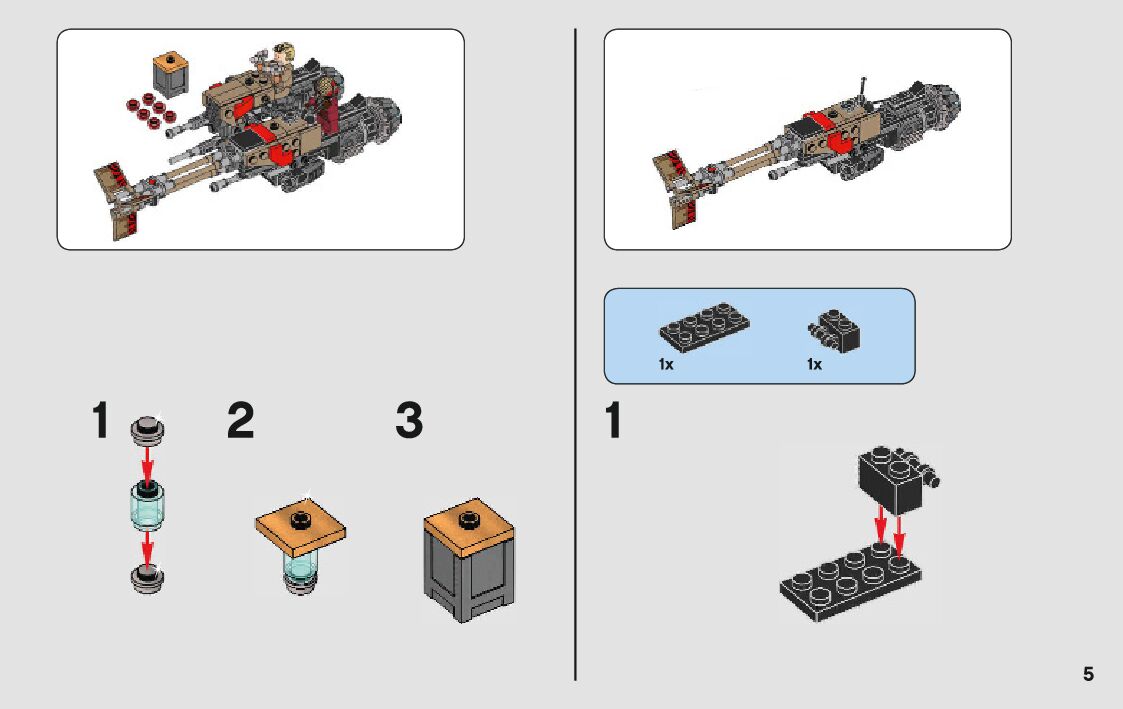 1

2

3

1x

1x

1

5