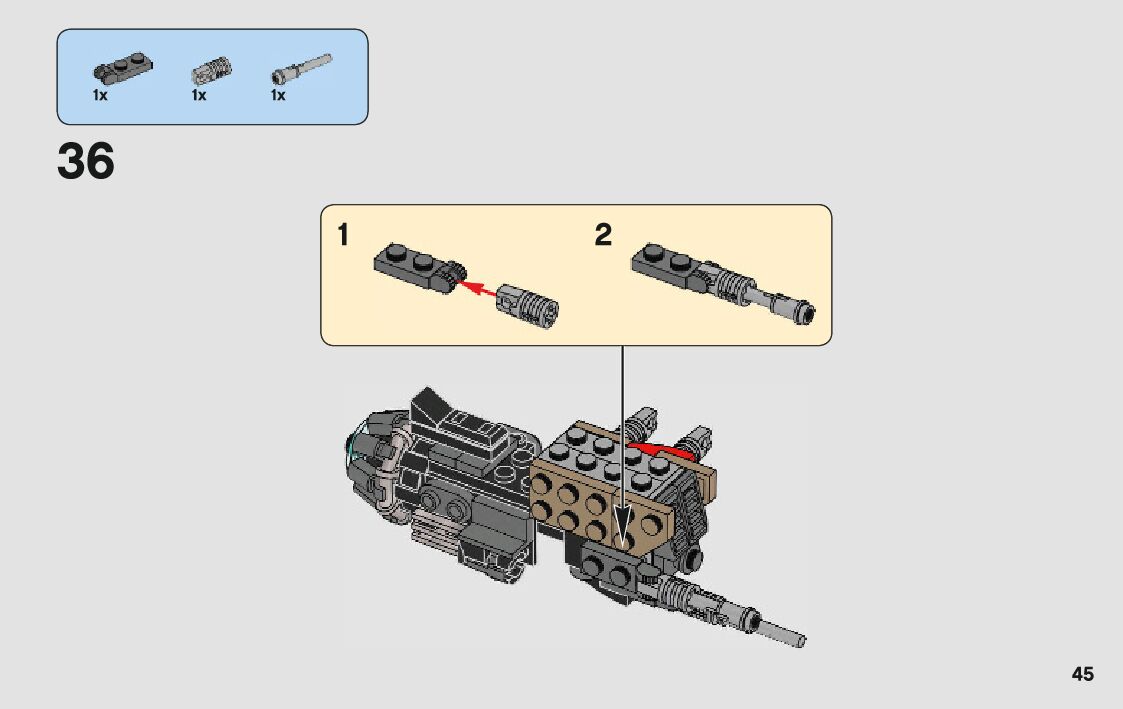 1x 1x 1x

36

1

2

45