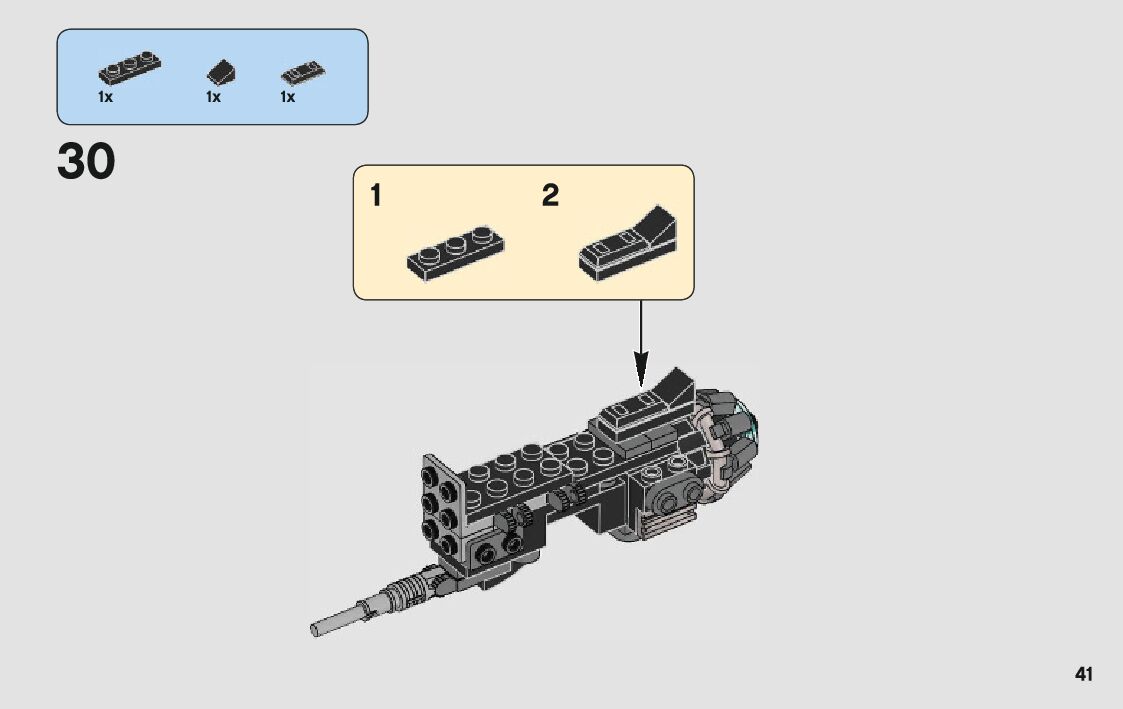 1x
1x
1x

30

1
2

41