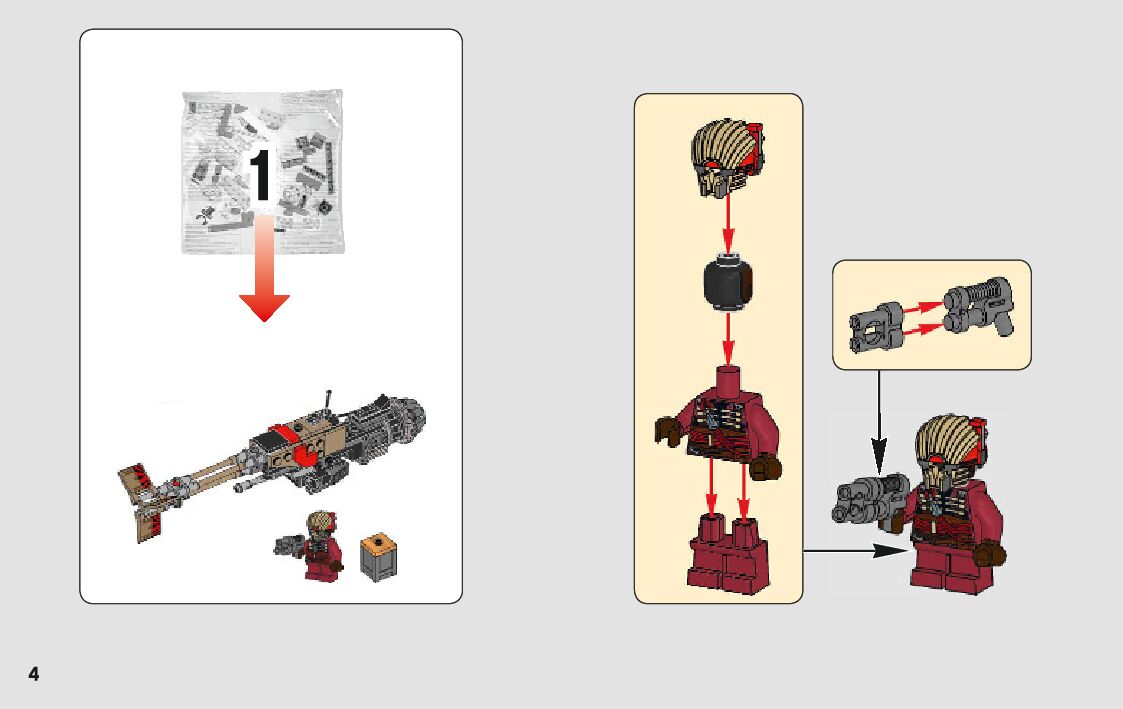 1

4