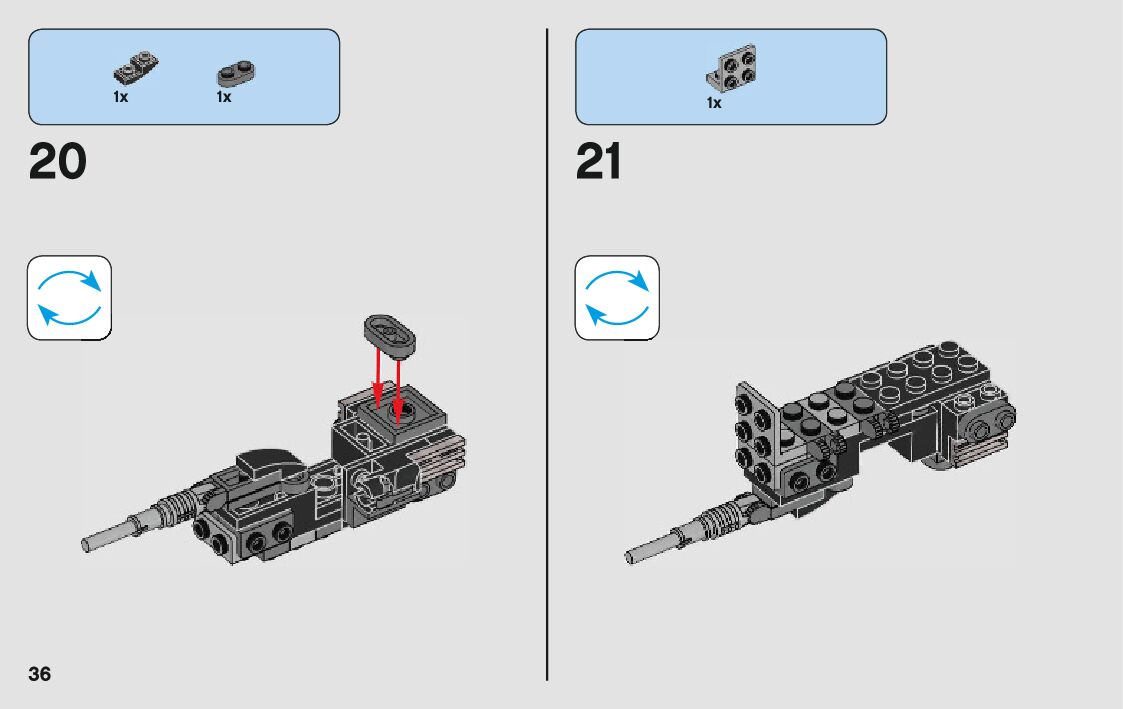 1x 1x

20

1x

21

36