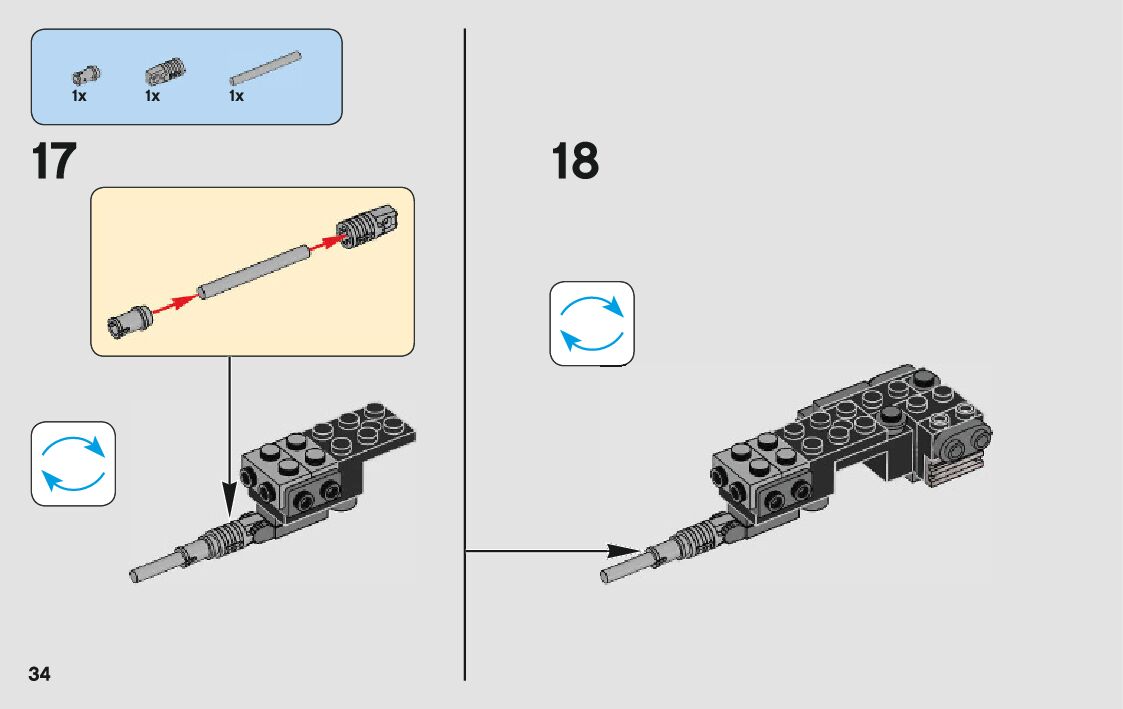 1x 1x 1x

17

18

34