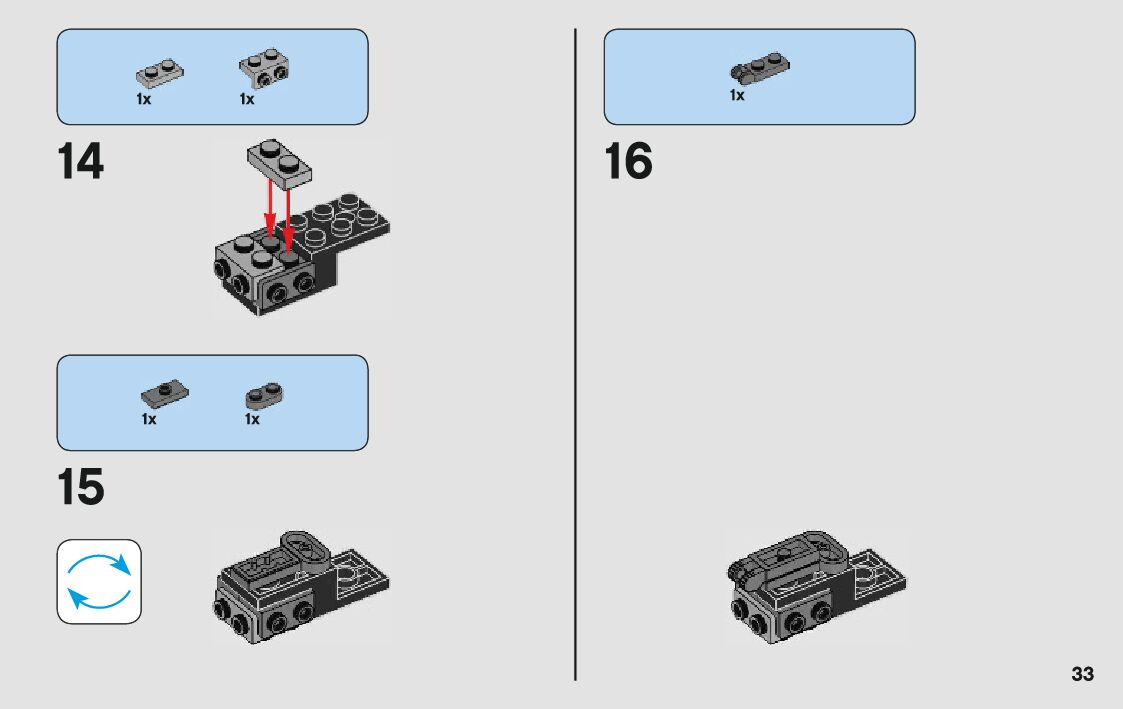 1x 1x

14

1x 1x

15

1x

16

33