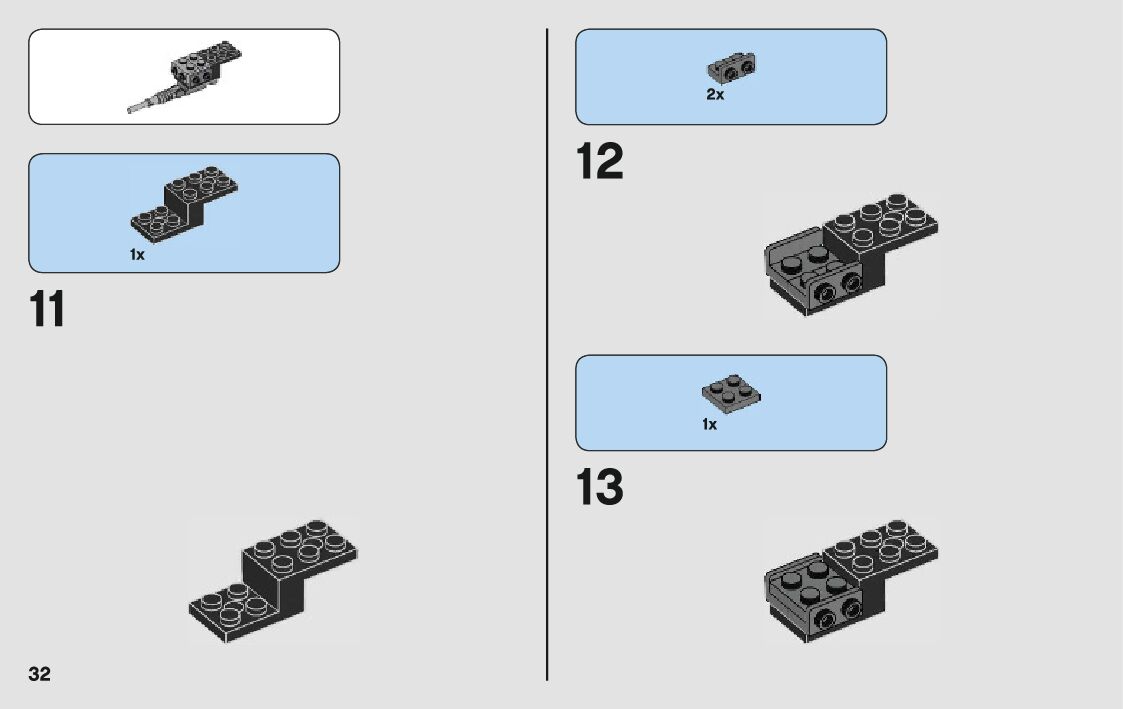 1x

11

32

2x

12

1x

13