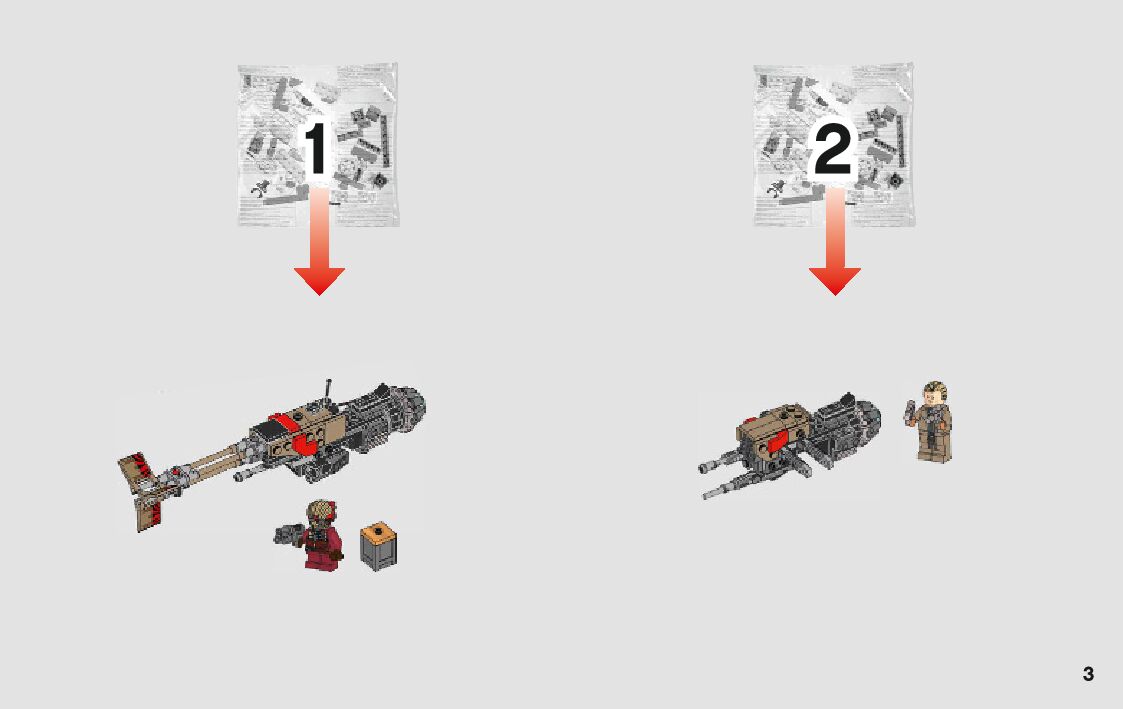 1

2

3