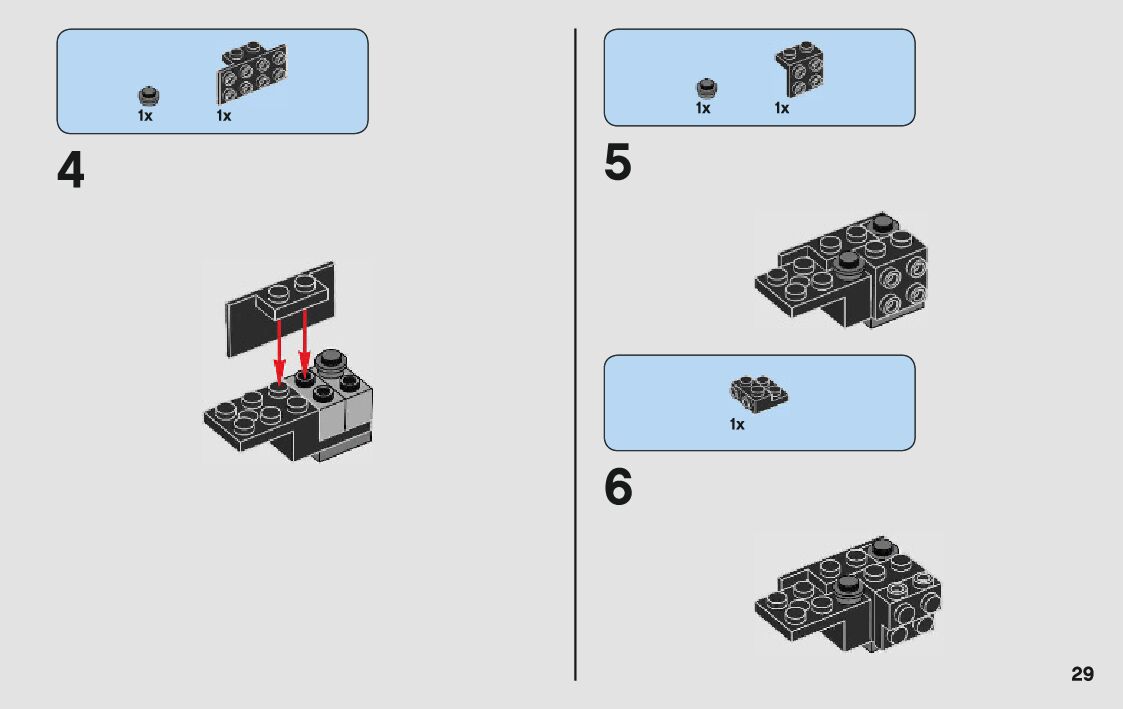 1x 1x

4

1x 1x

5

1x

6

29