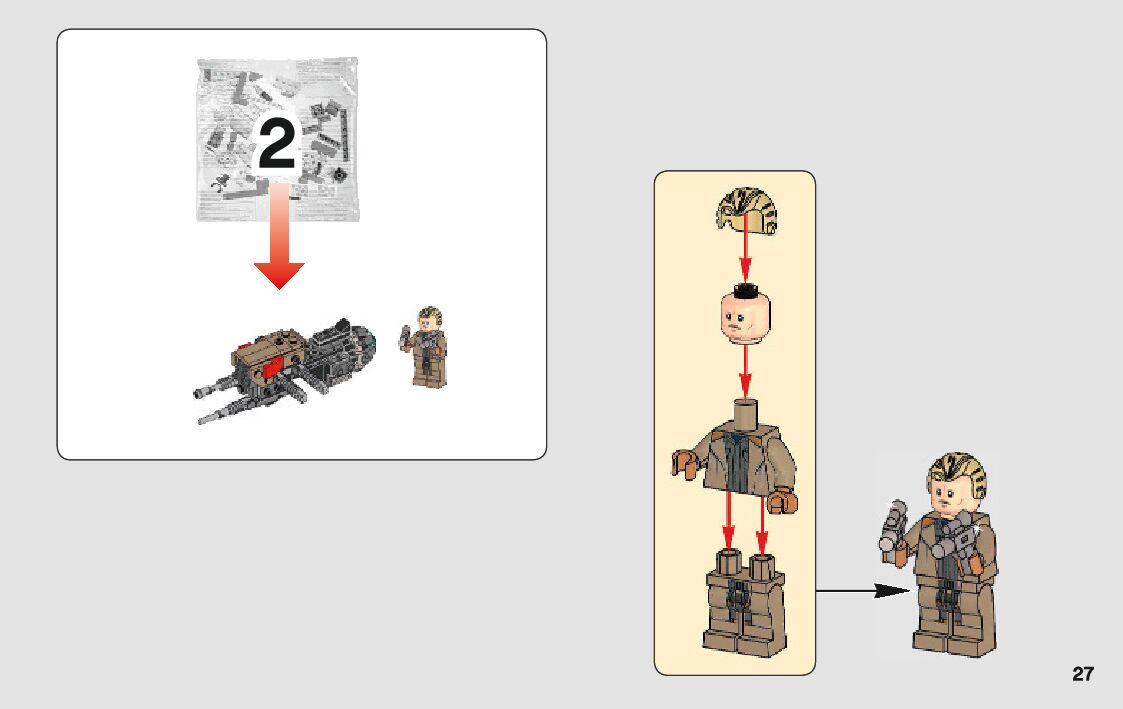 2

27