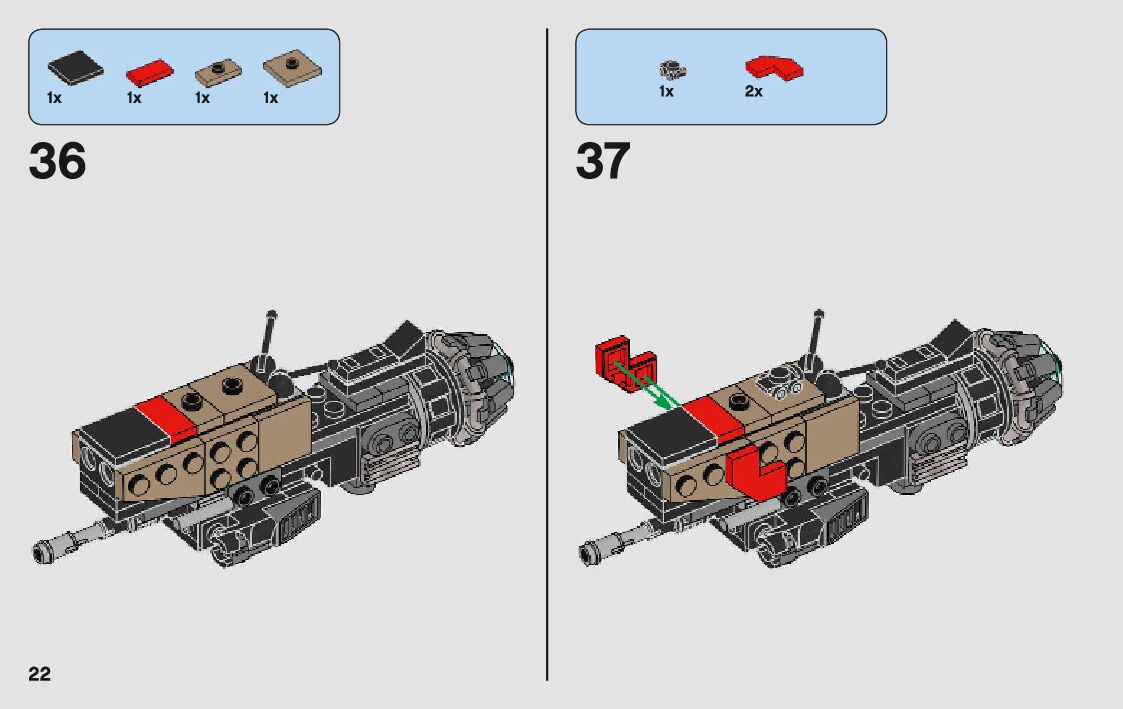 1x 1x 1x 1x

36

1x 2x

37

22