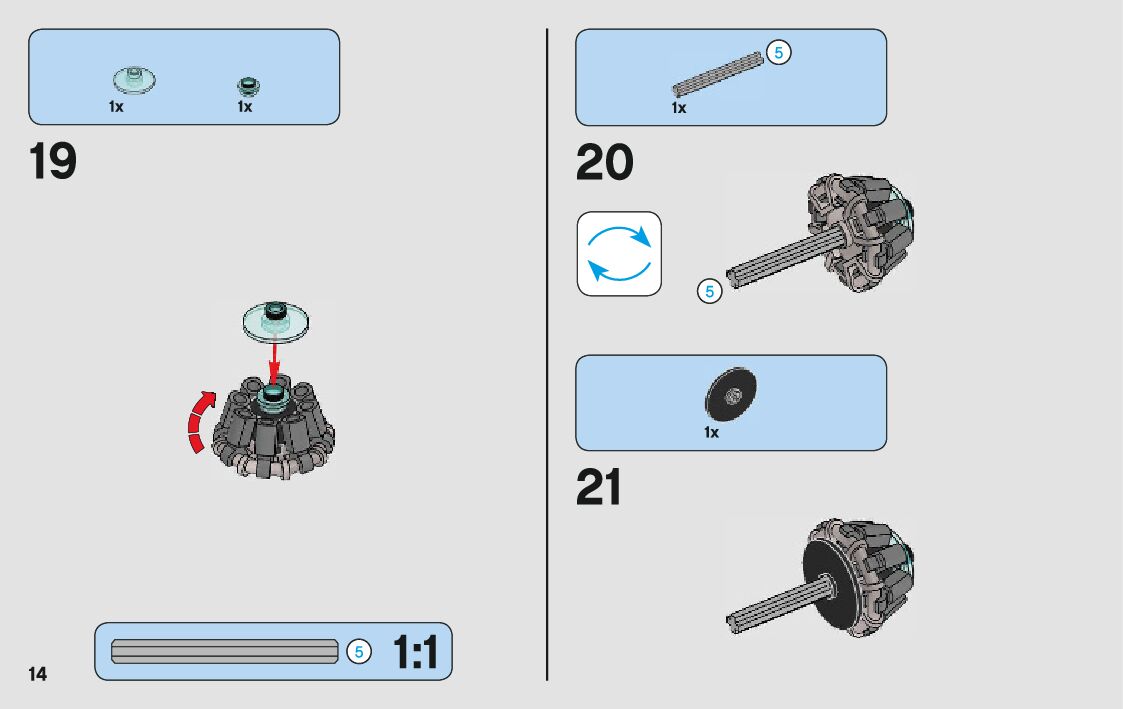 1x 1x

19

5 1:1

14

5
1x

20

5

1x

21