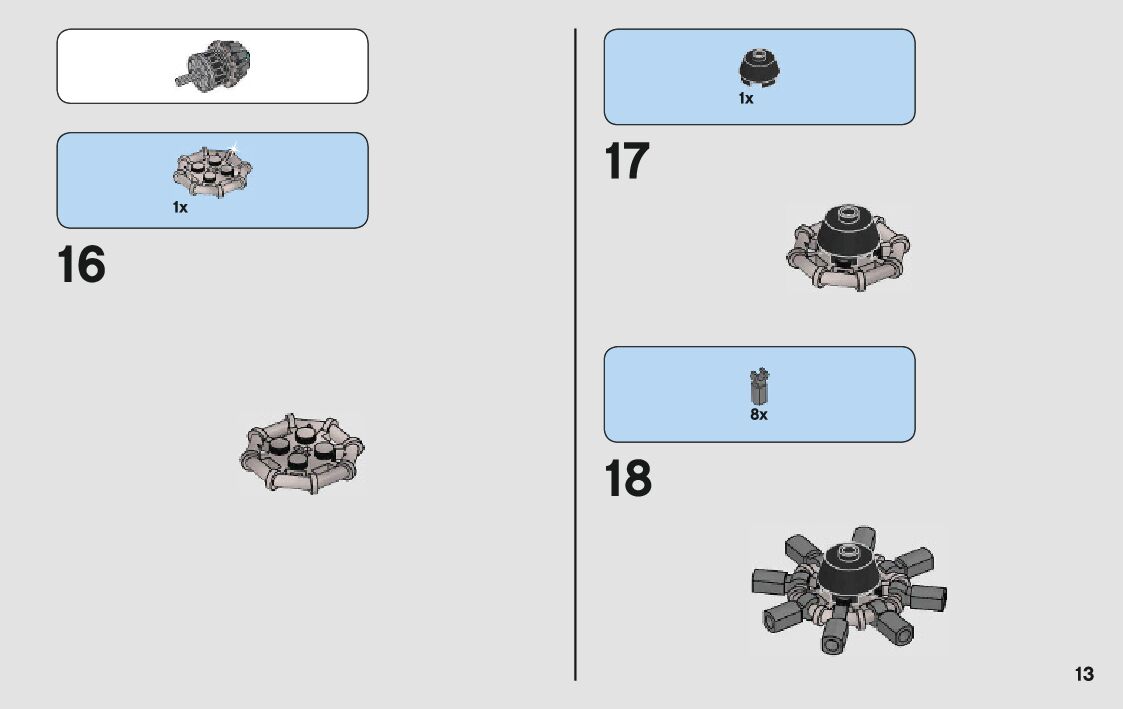 1x

16

1x

17

8x

18

13