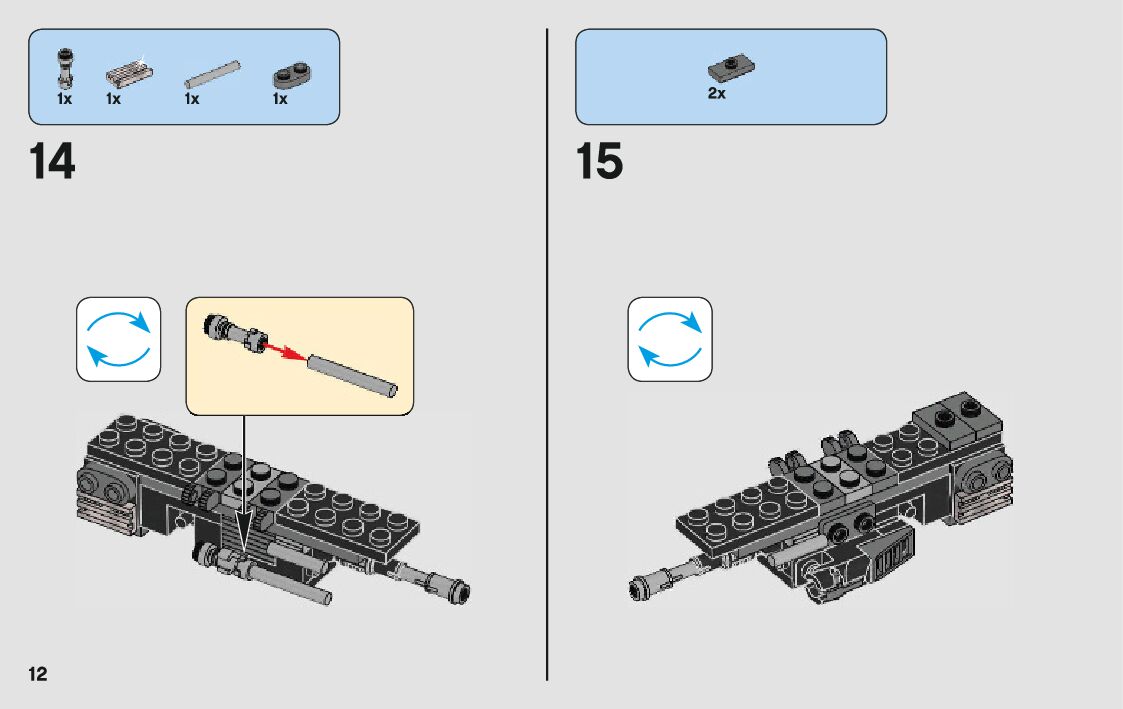 1x 1x 1x 1x

14

2x

15

12