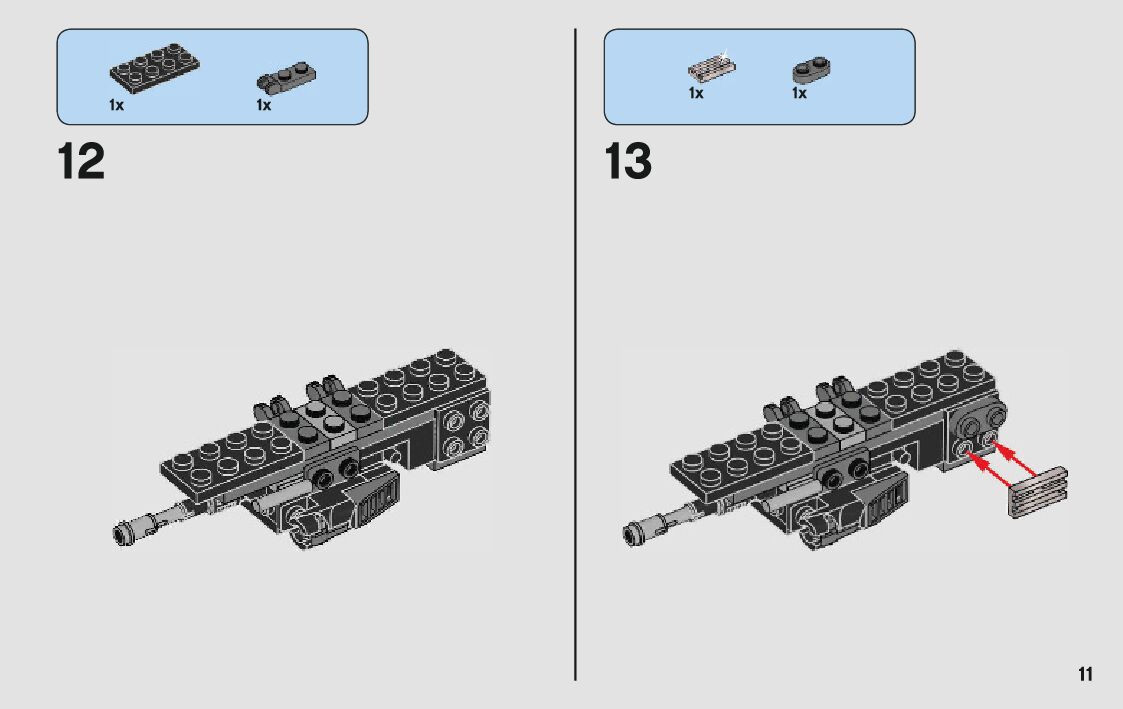 1x 1x

12

1x 1x

13

11