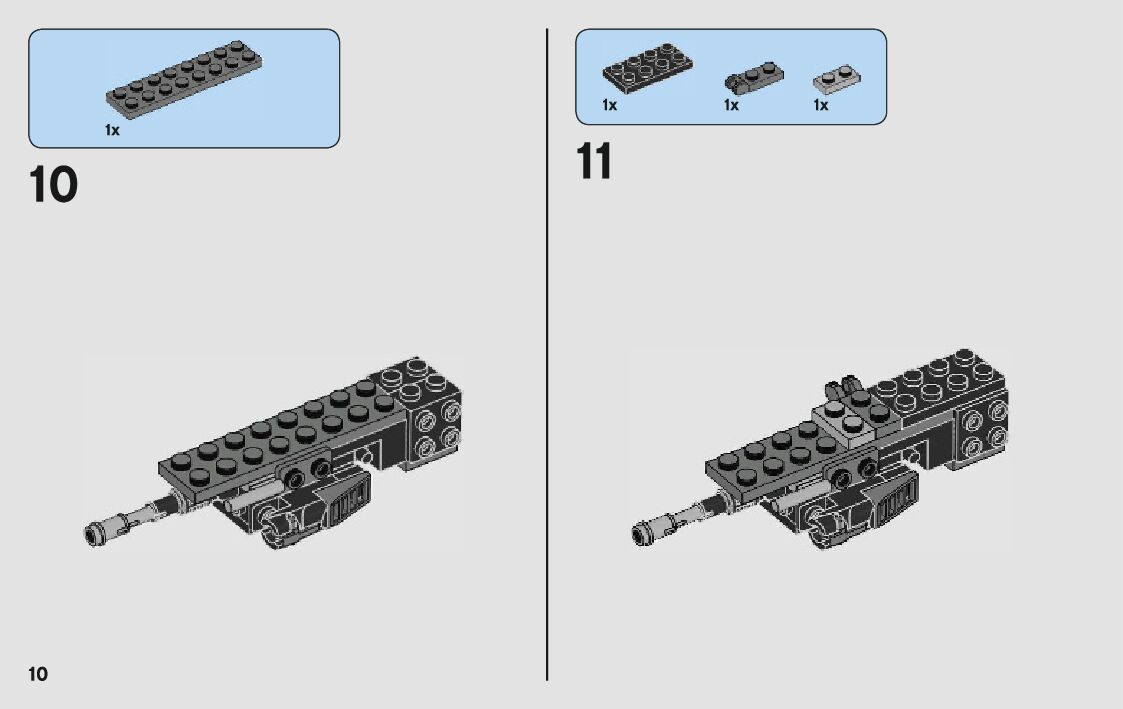 1x

10

1x 1x 1x

11

10