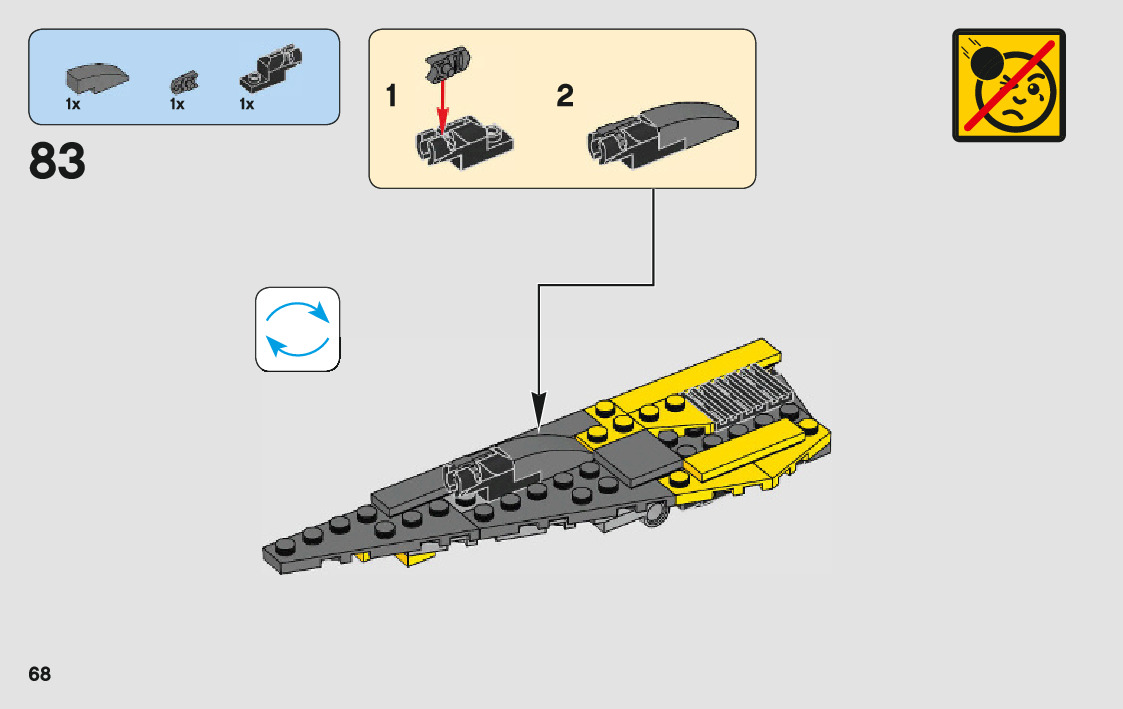 1x 1x 1x

83

1

2

68