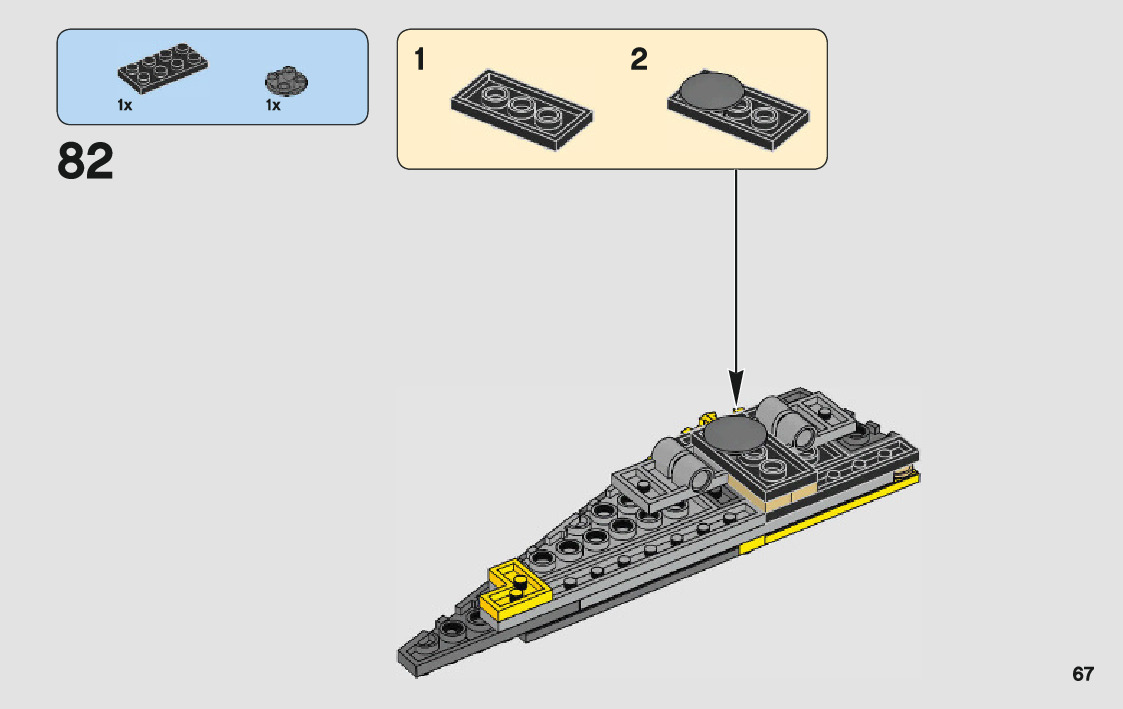 1x 1x

82

1 2

67