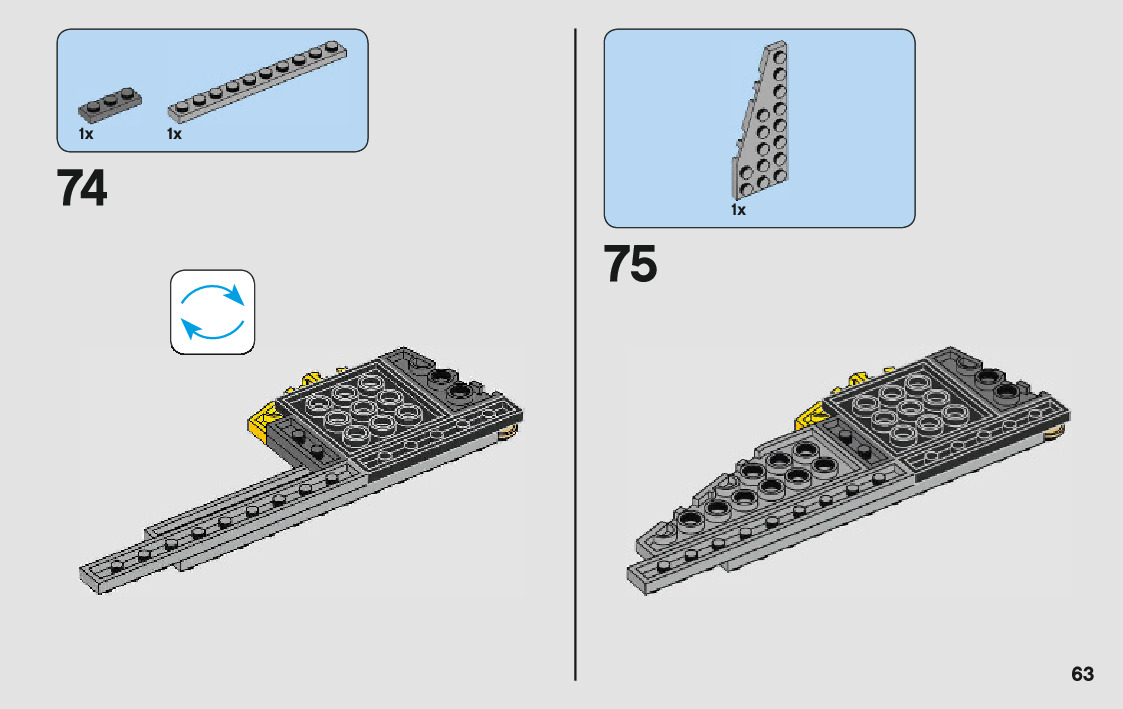 1x 1x

74

1x

75

63