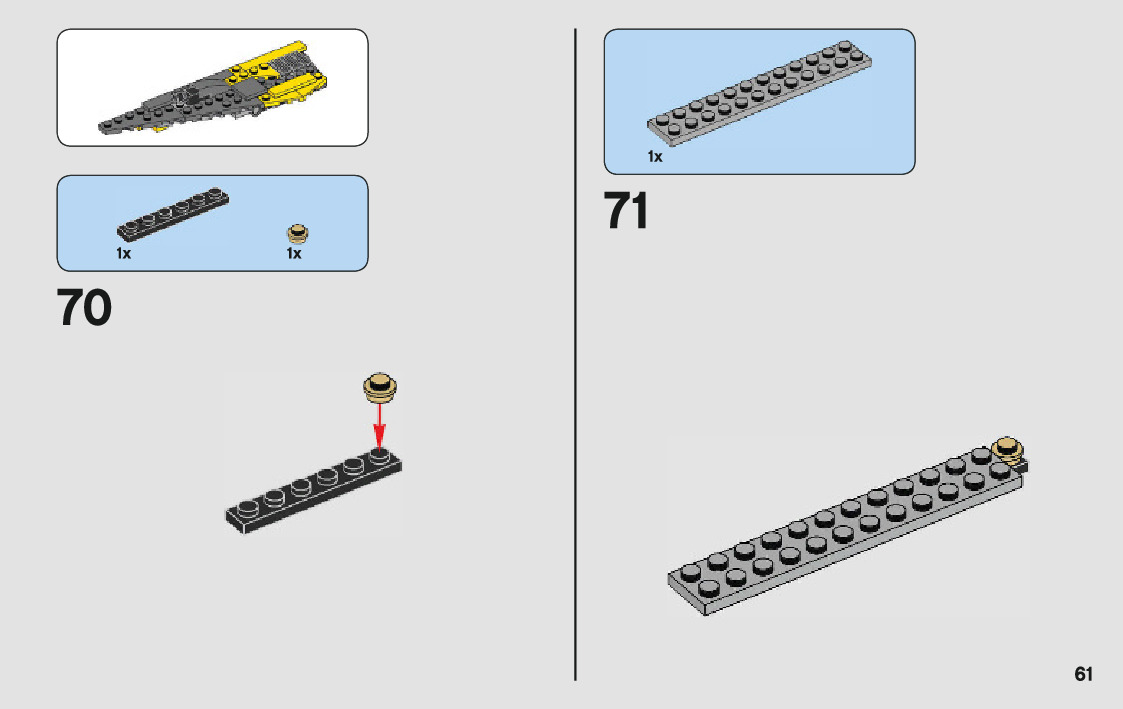 1x

1x

70

1x

71

61