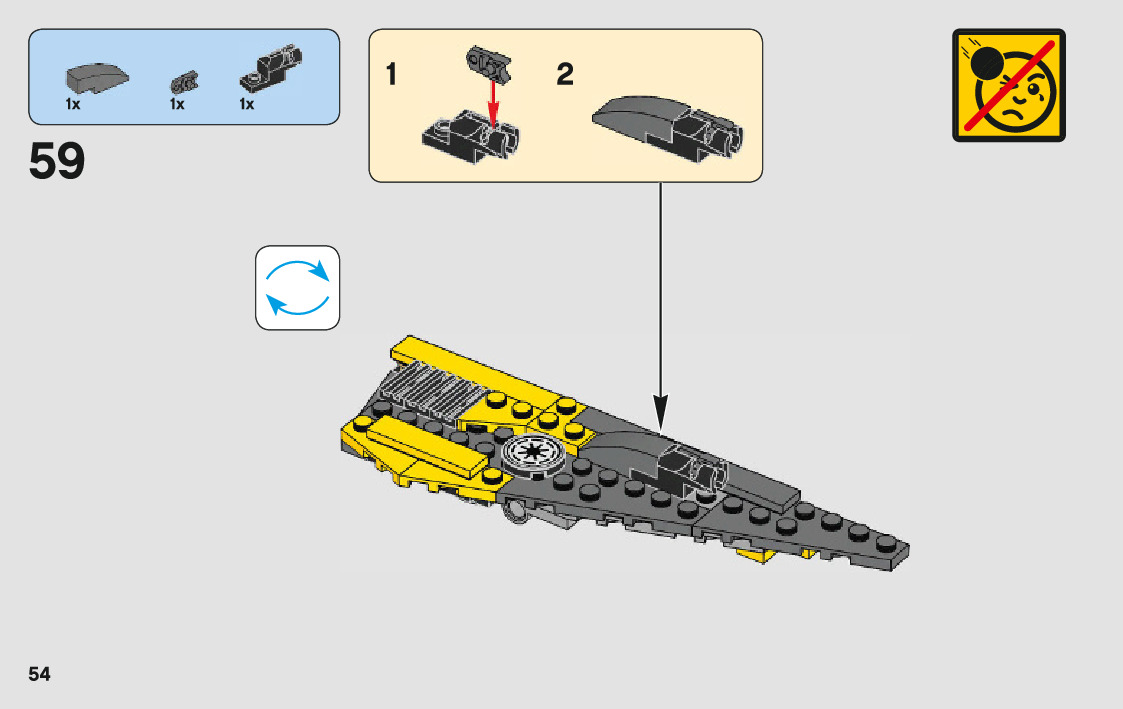 1x 1x 1x

59

1

2

54