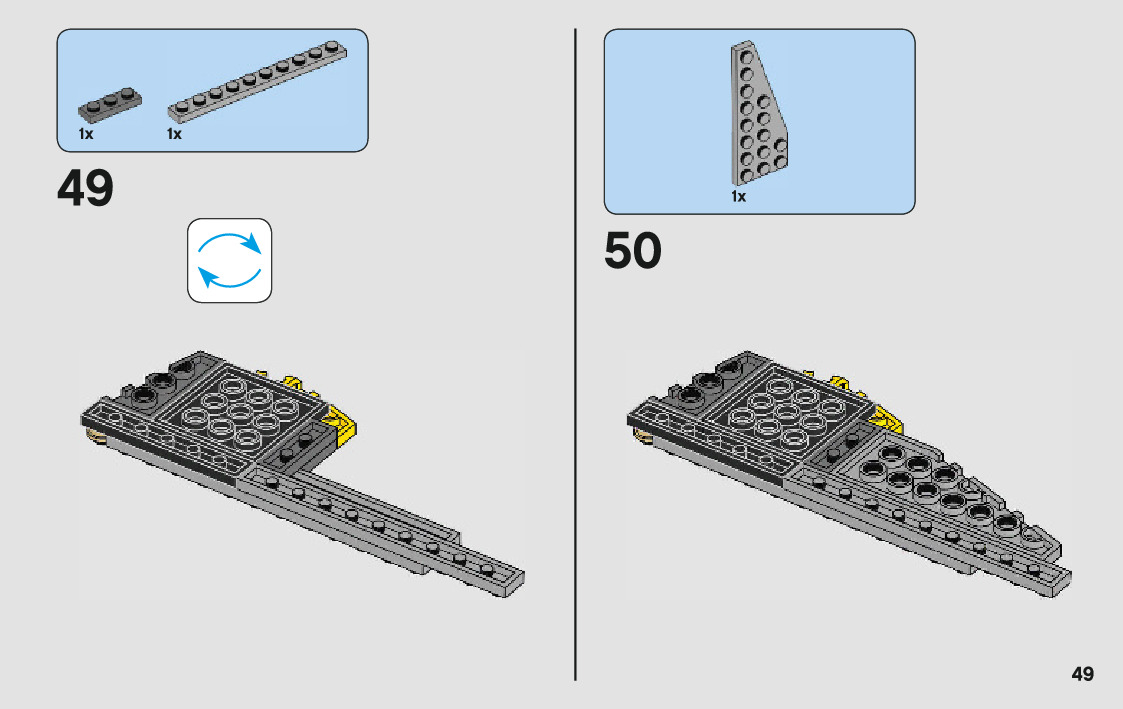 1x 1x

49

1x

50

49