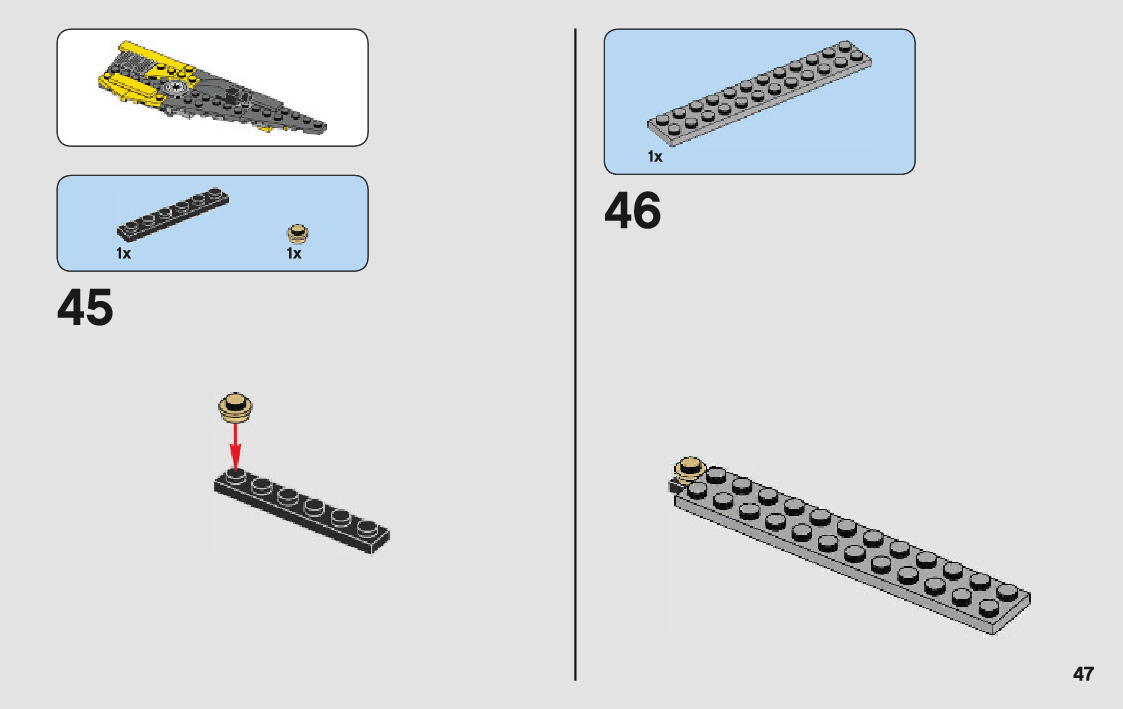 1x

1x

45

1x

46

47