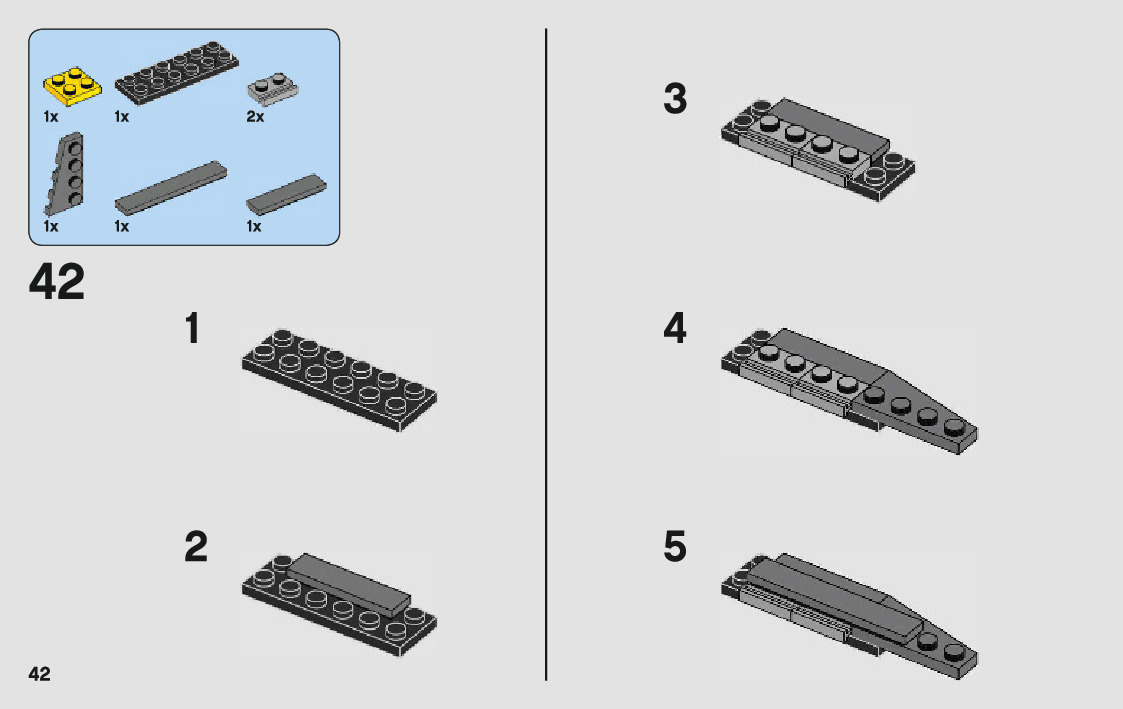 1x 1x 2x

1x 1x 1x

42

1

2

3

4

5

42