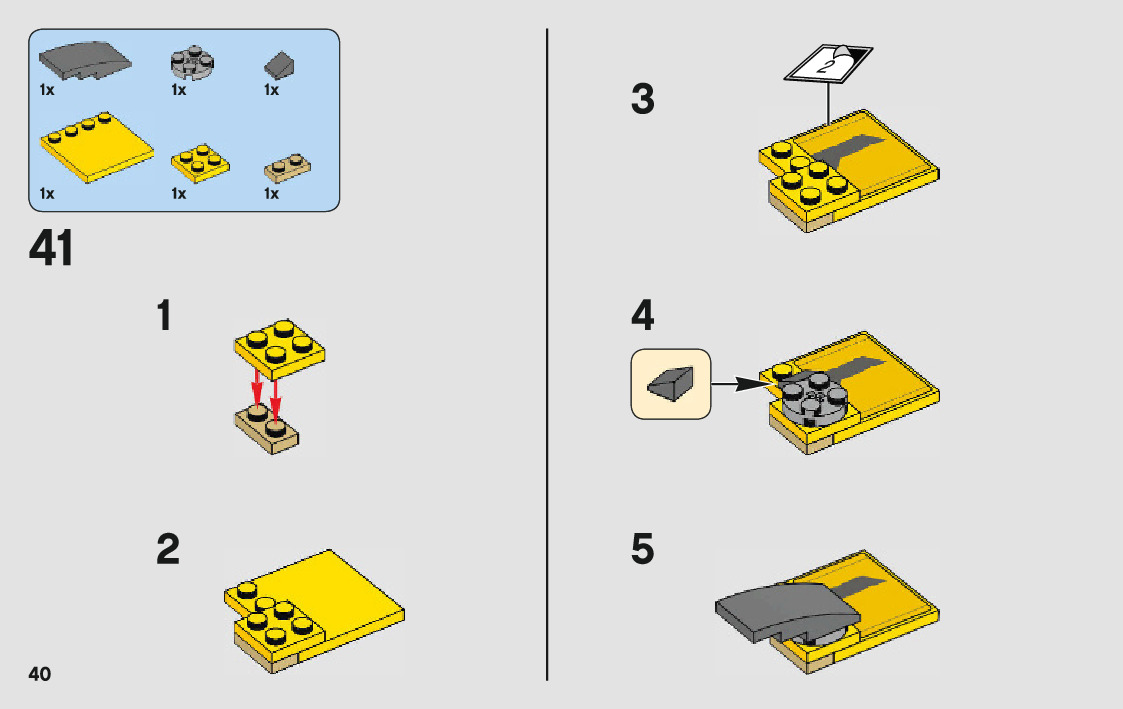 1x 1x 1x
1x 1x 1x

41

1

2

40

3

2

4

5