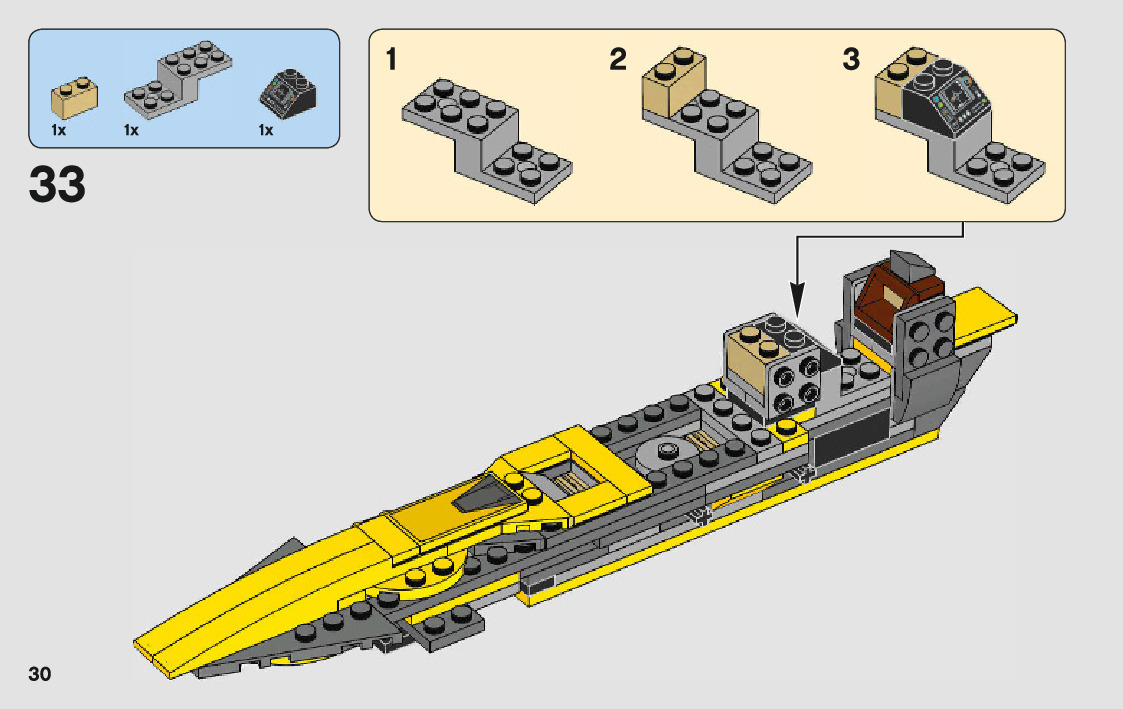 1x 1x 1x

33

1

2

3

30