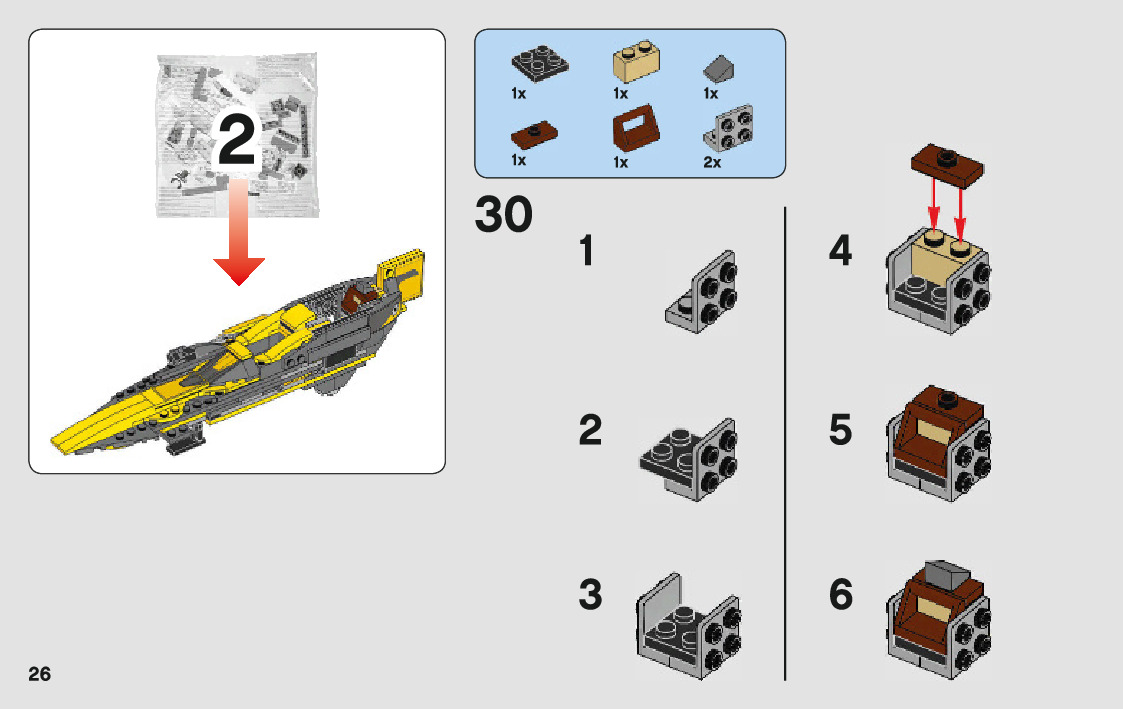 2

1x
1x
1x
1x
1x
2x

30

1

2

3

4

5

6

26