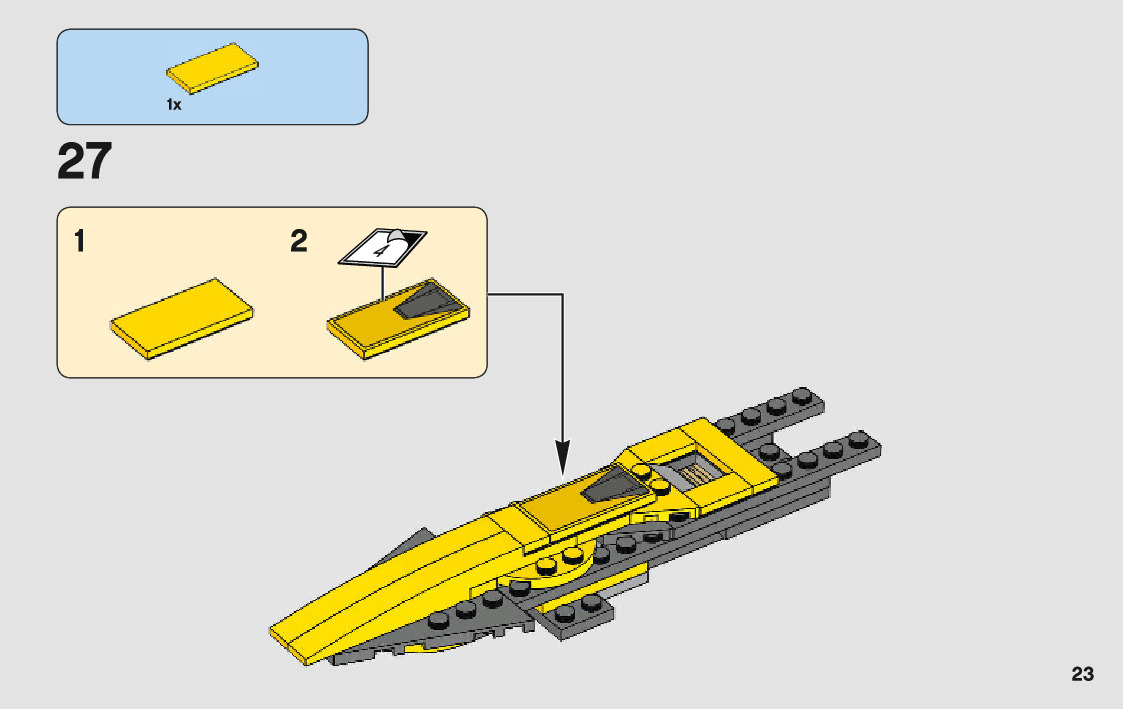 1x

27

1

2

4

23