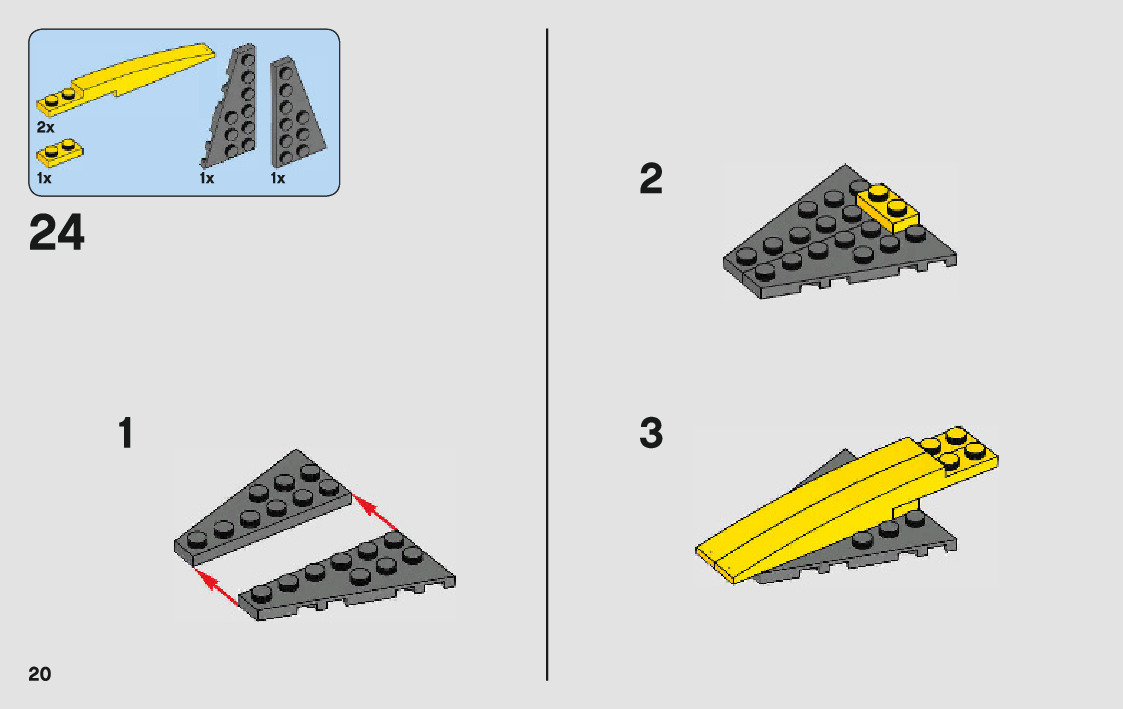 2x
1x
1x
1x

24

1

2

3

20