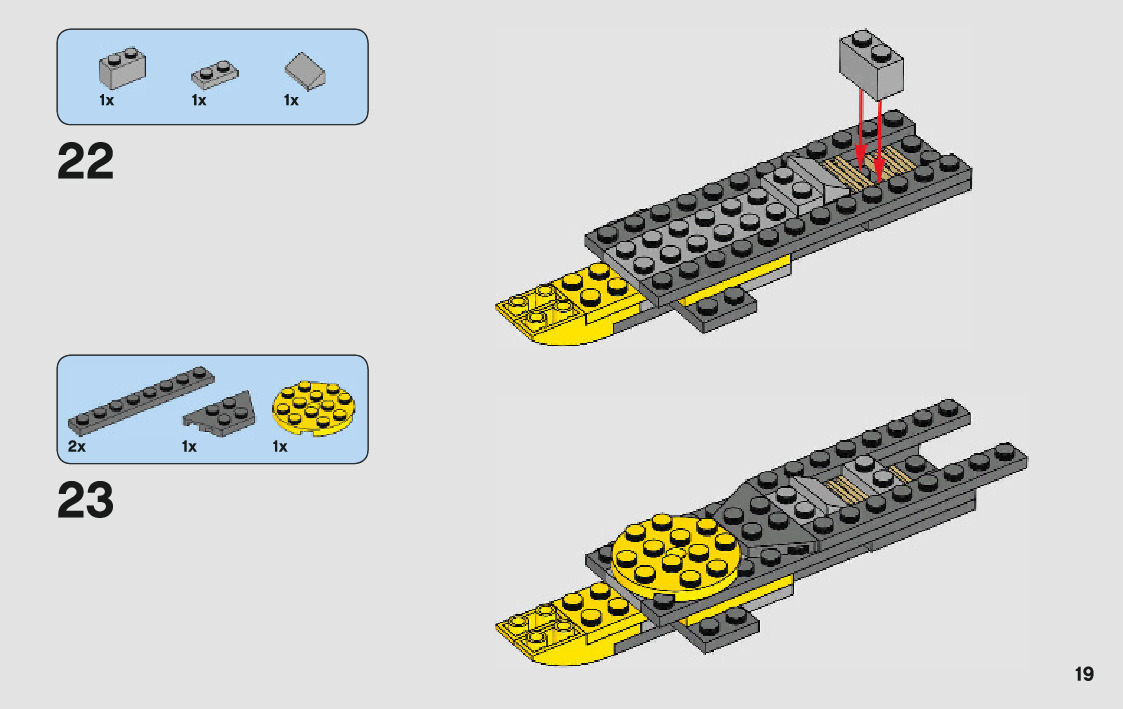 1x 1x 1x

22

2x 1x 1x

23

19