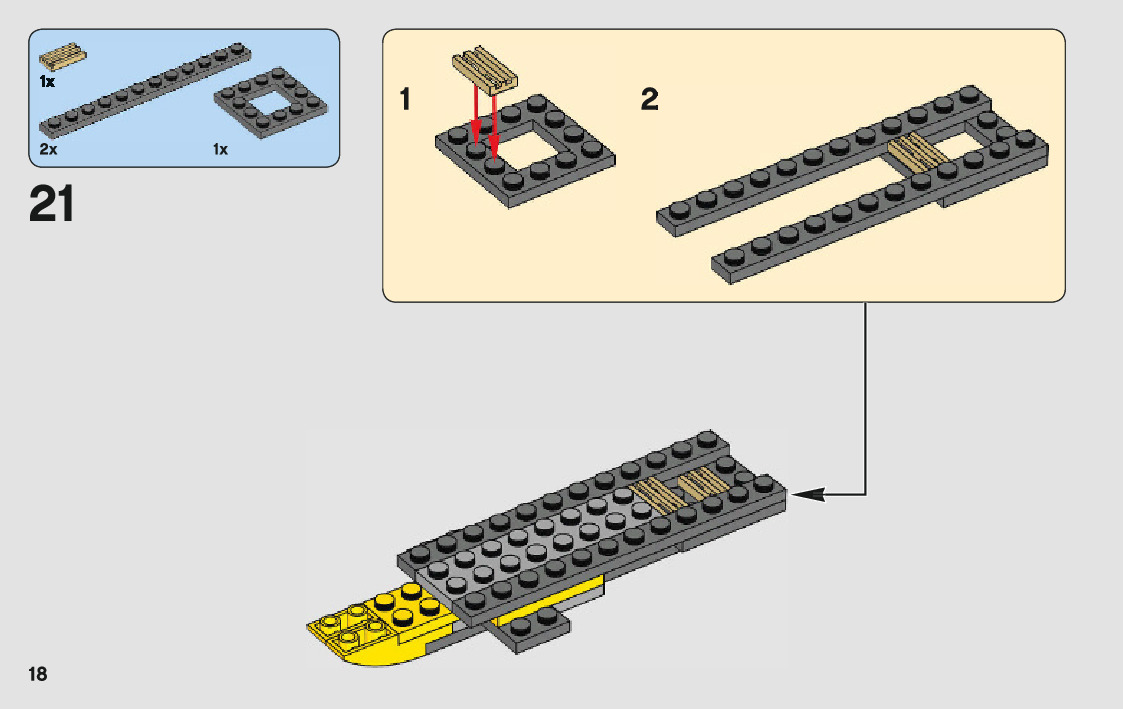 1x

2x

1x

21

1

2

18