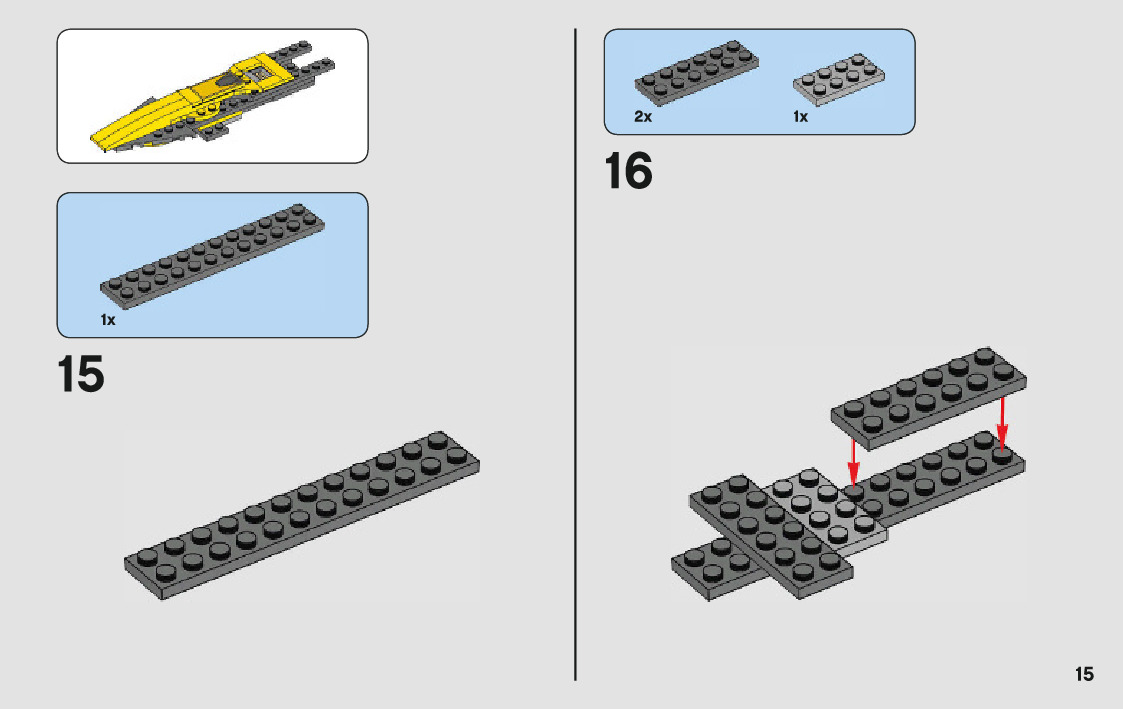 1x

15

2x

1x

16

15