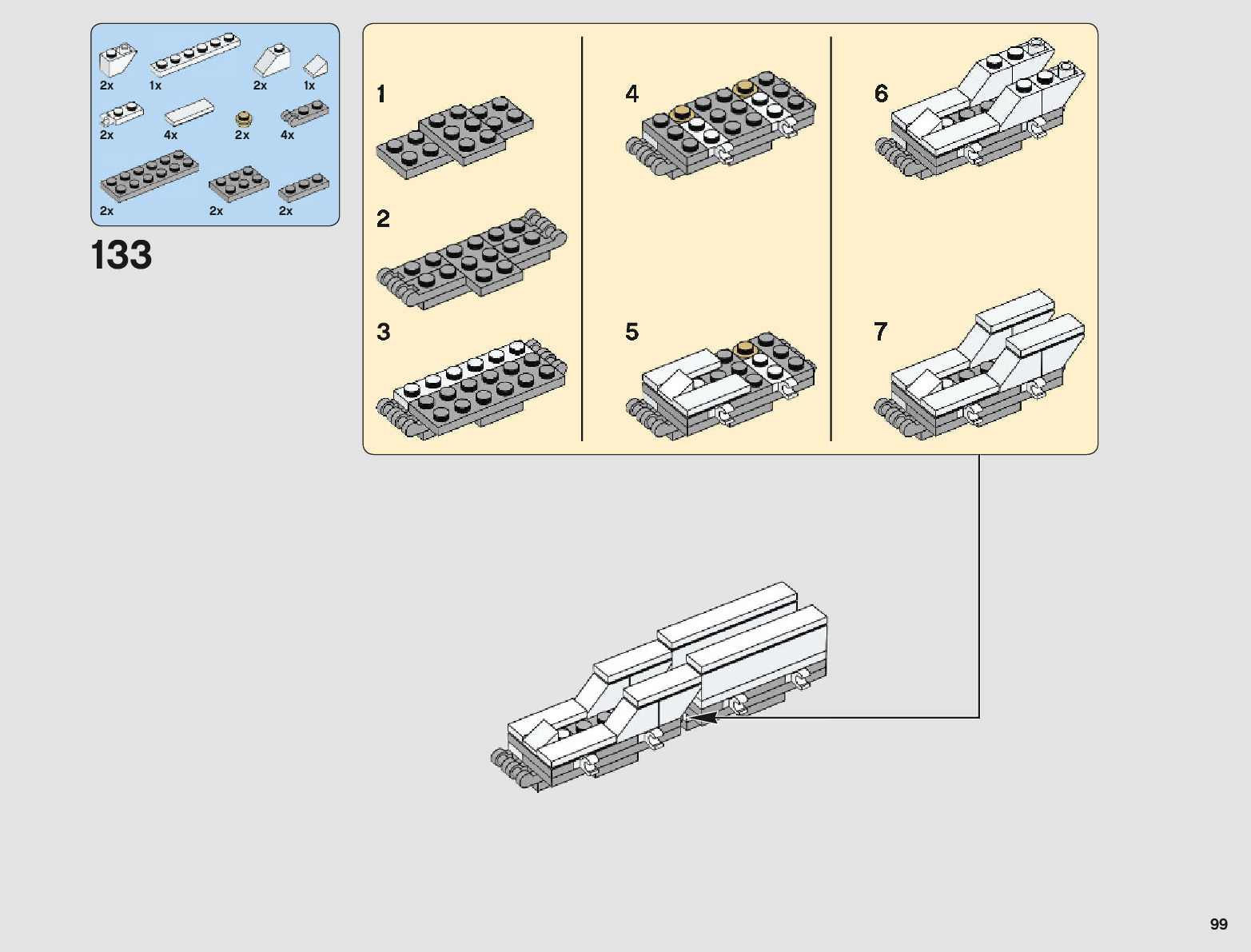 2x 1x 2x 1x
2x 4x 2x 4x
2x 2x 2x

133

1

2

3

4

5

6

7

99