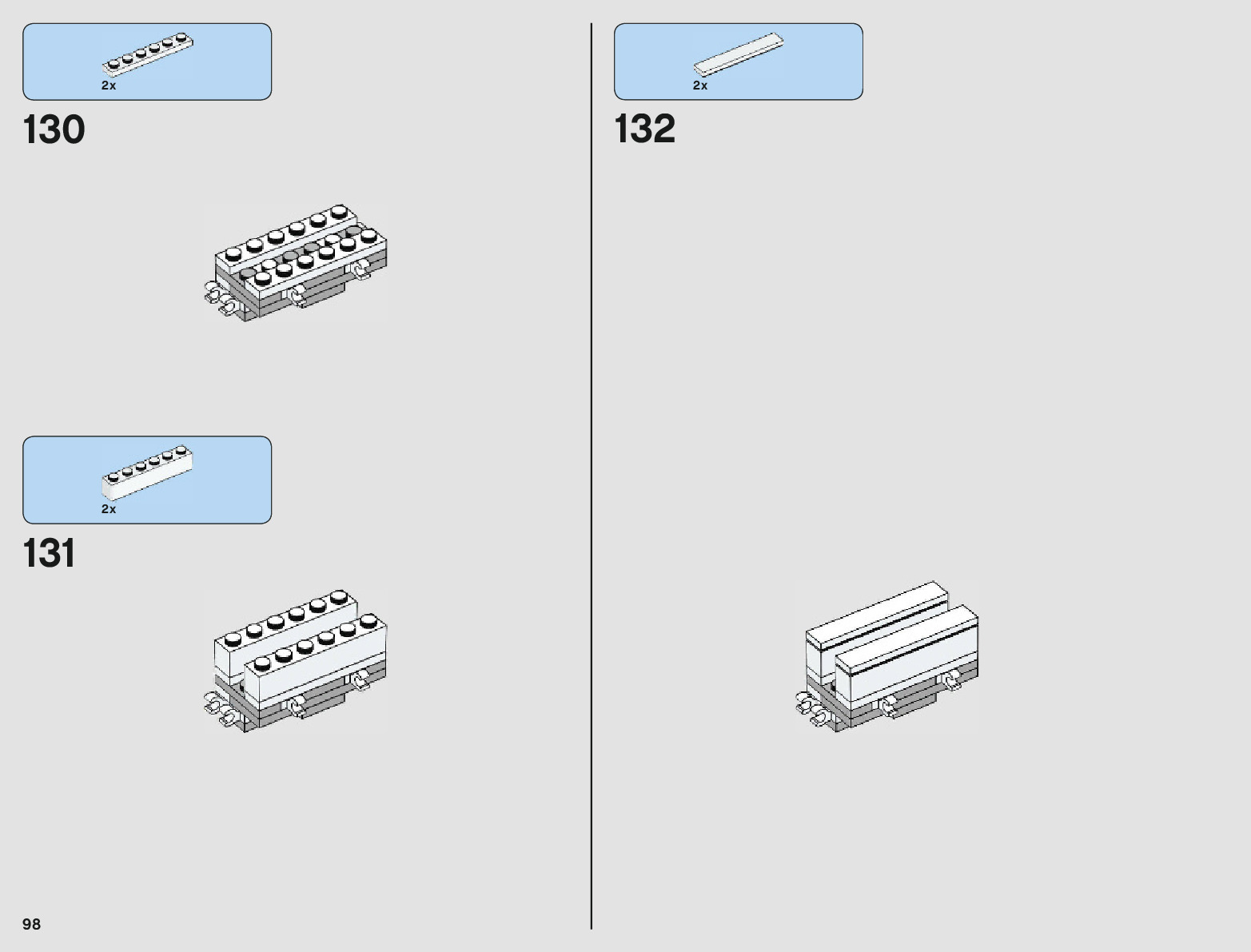 2x

130

2x

131

2x

132

98