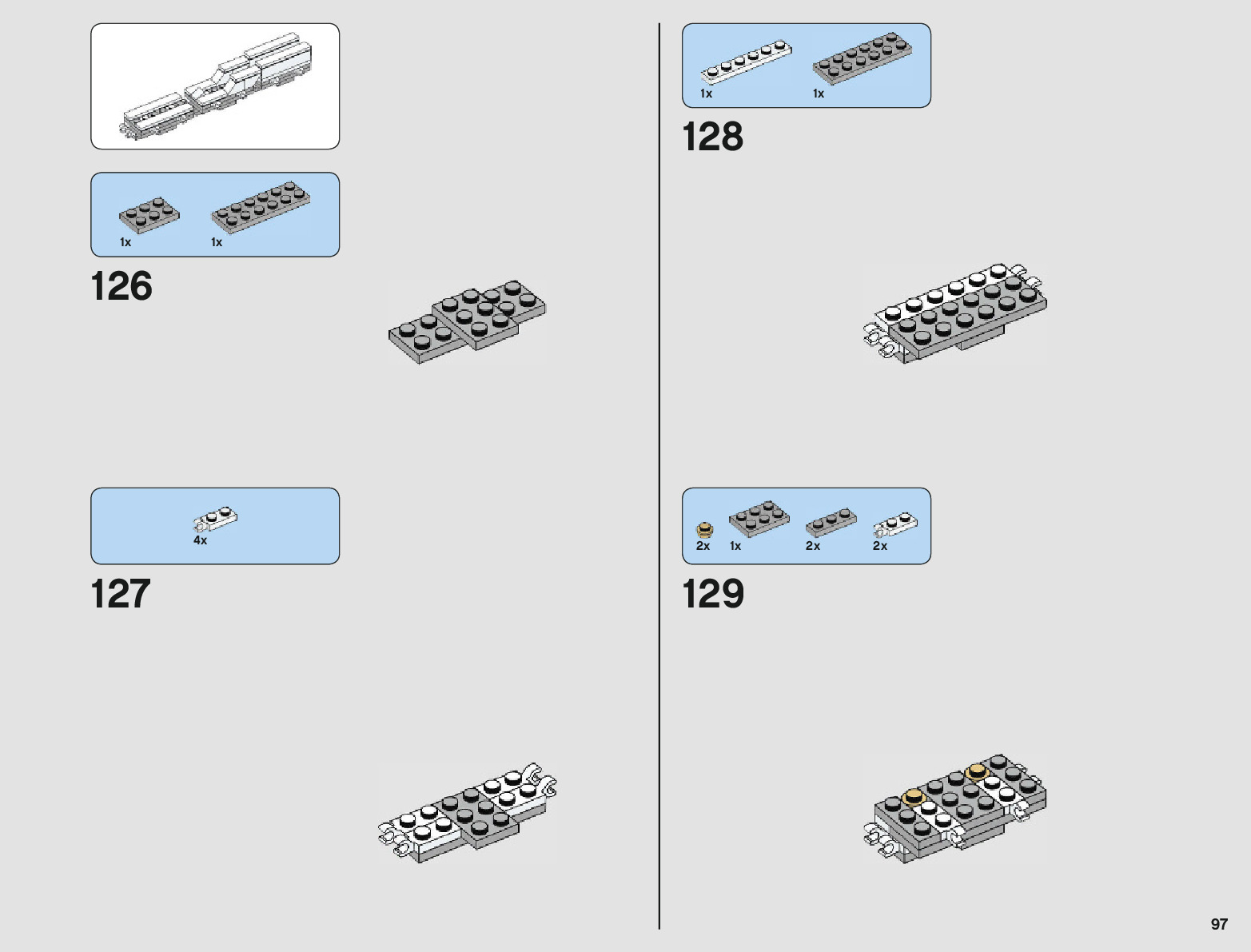 1x 1x

126

4x

127

1x 1x

128

2x 1x 2x 2x

129

97