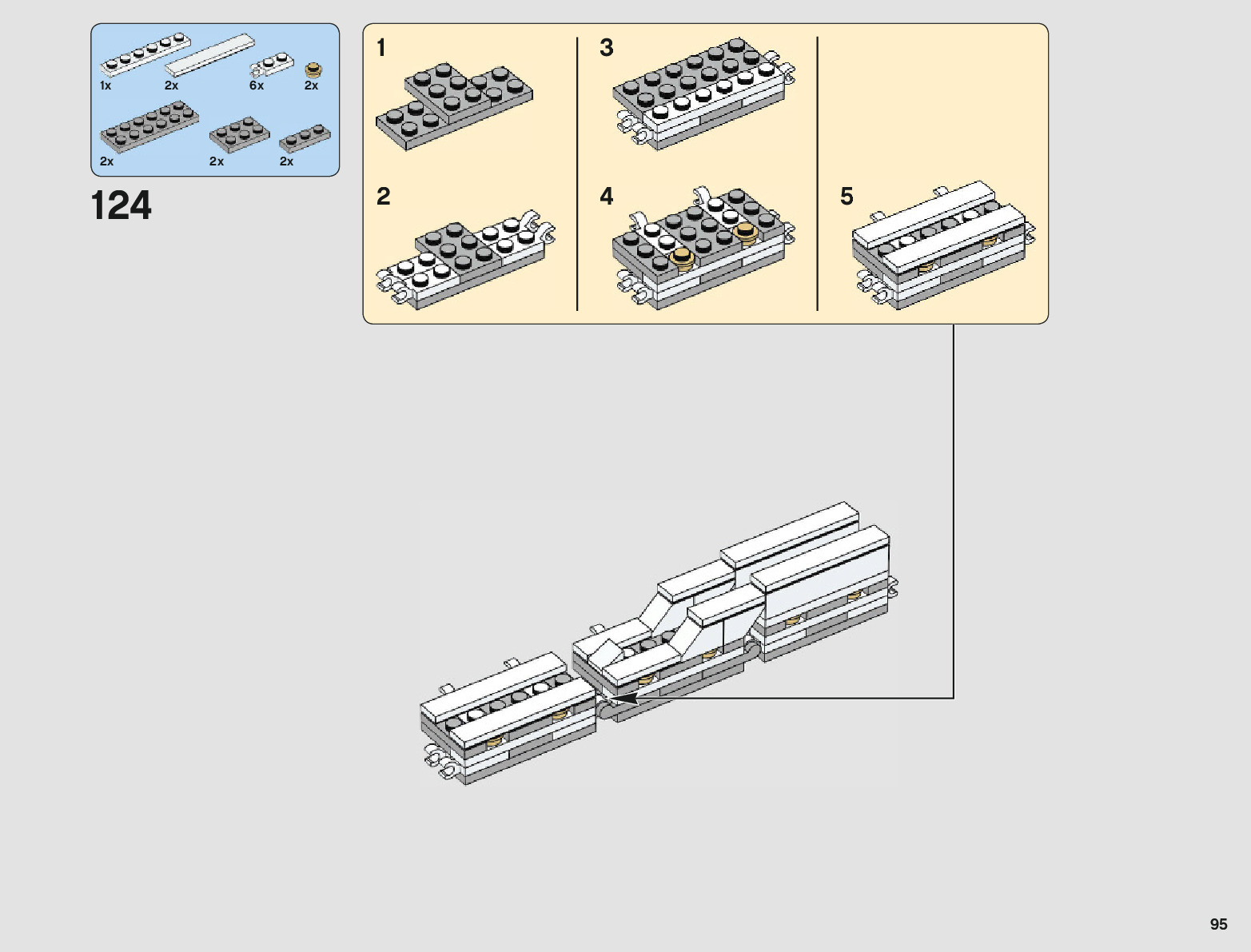 1x 2x 6x 2x

2x 2x 2x

124

1

2

3

4

5

95