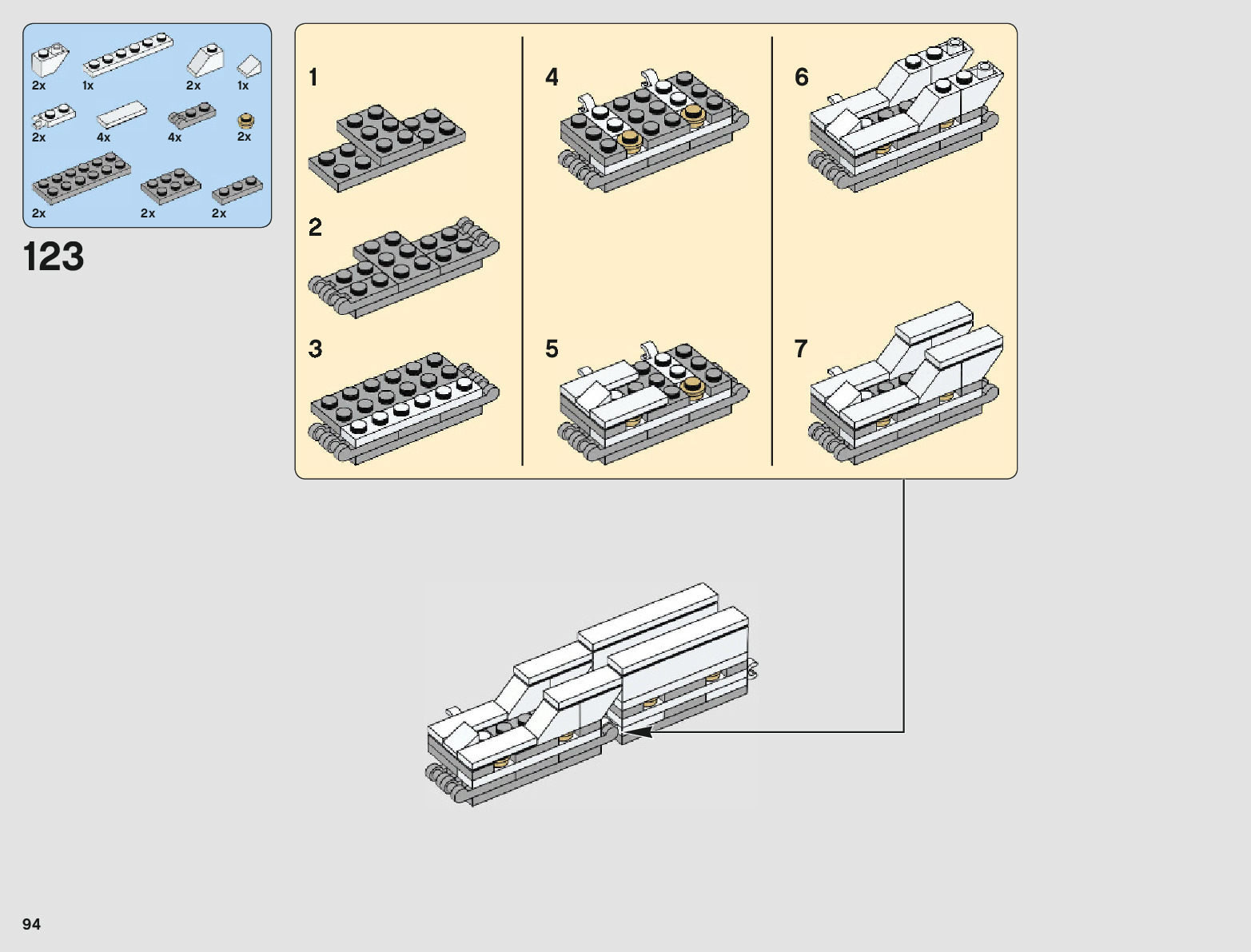 2x 1x 2x 1x
2x 4x 4x 2x
2x 2x 2x

123

1
2
3
4
5
6
7

94