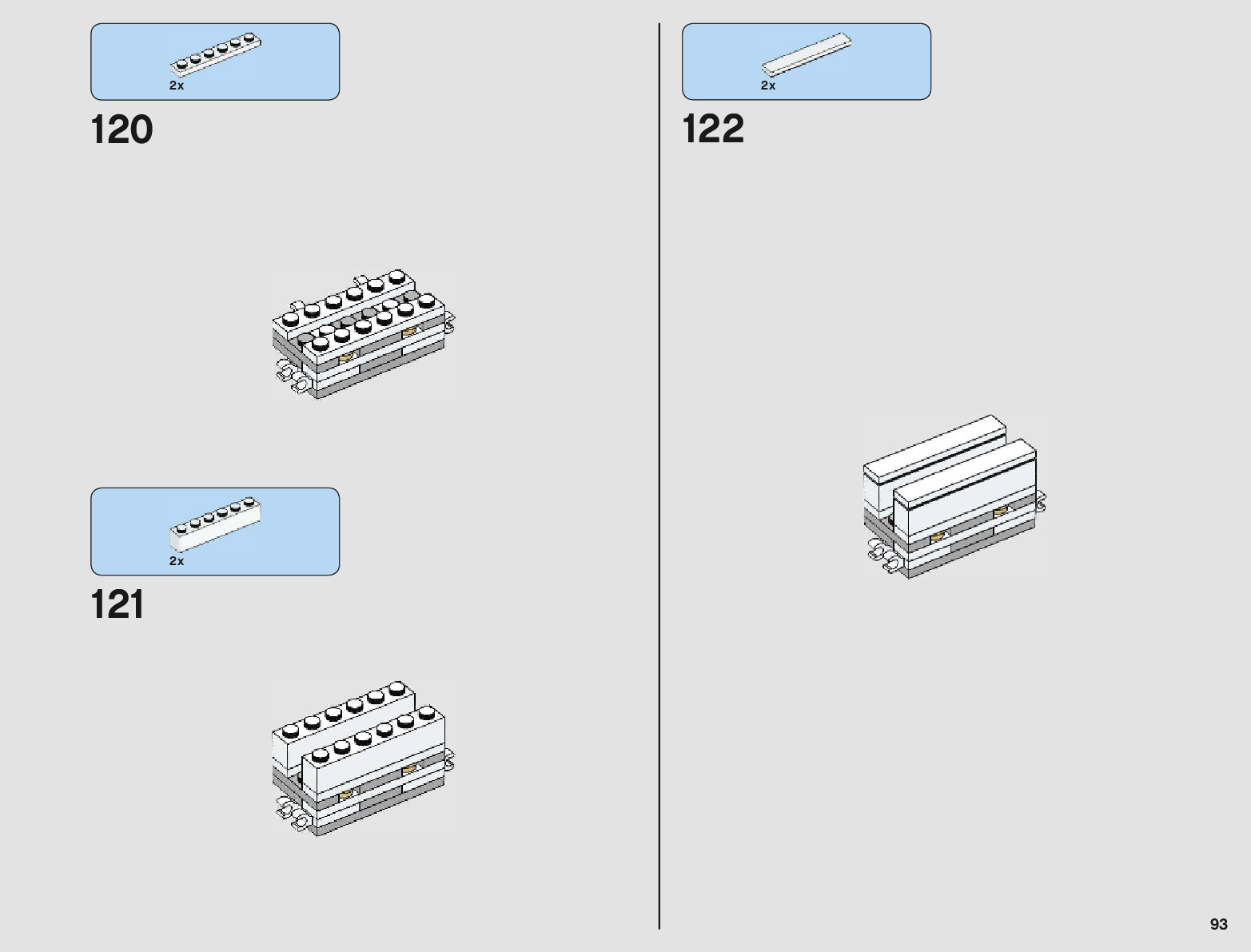 2x

120

2x

121

2x

122

93