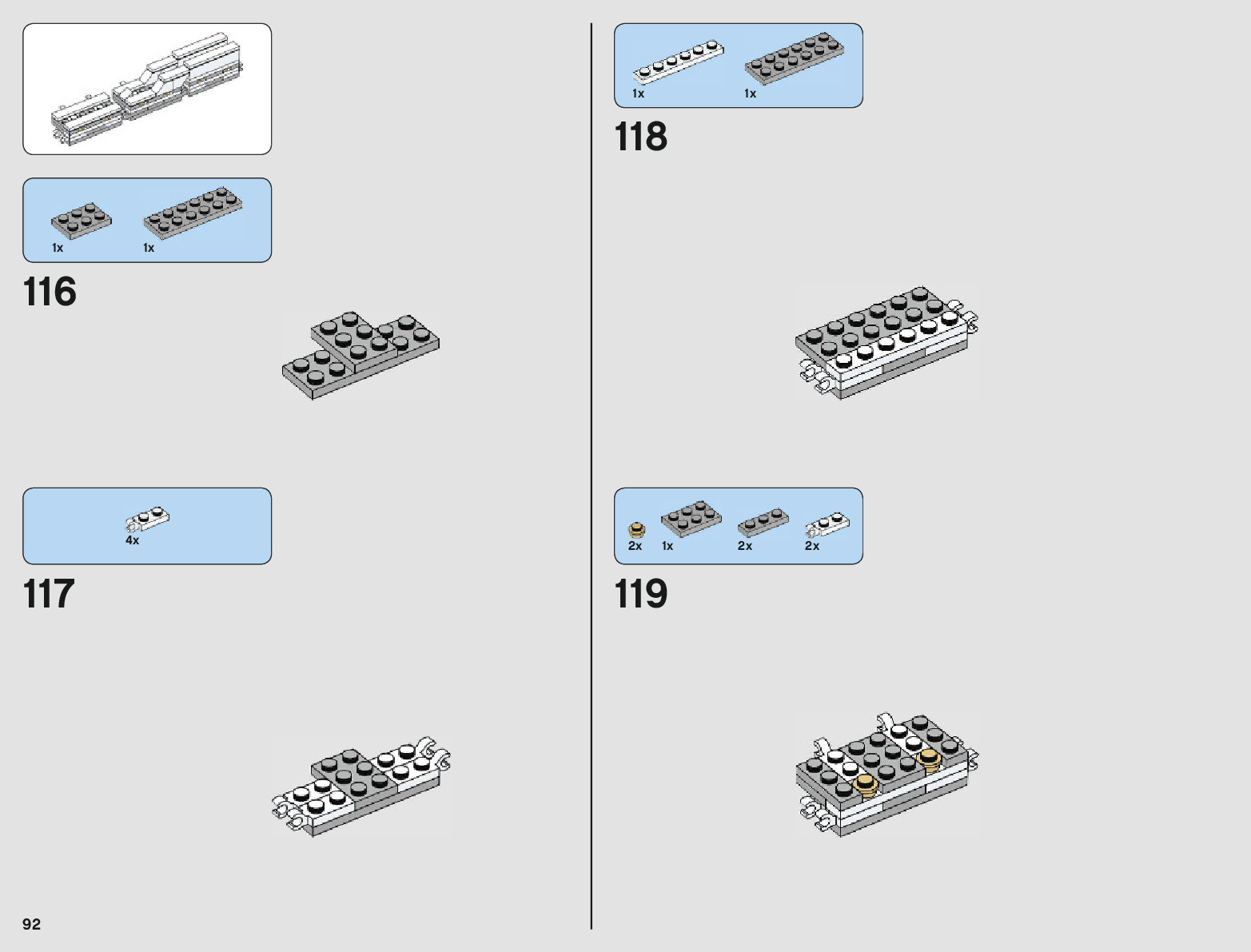 1x 1x

116

4x

117

92

1x 1x

118

2x 1x 2x 2x

119