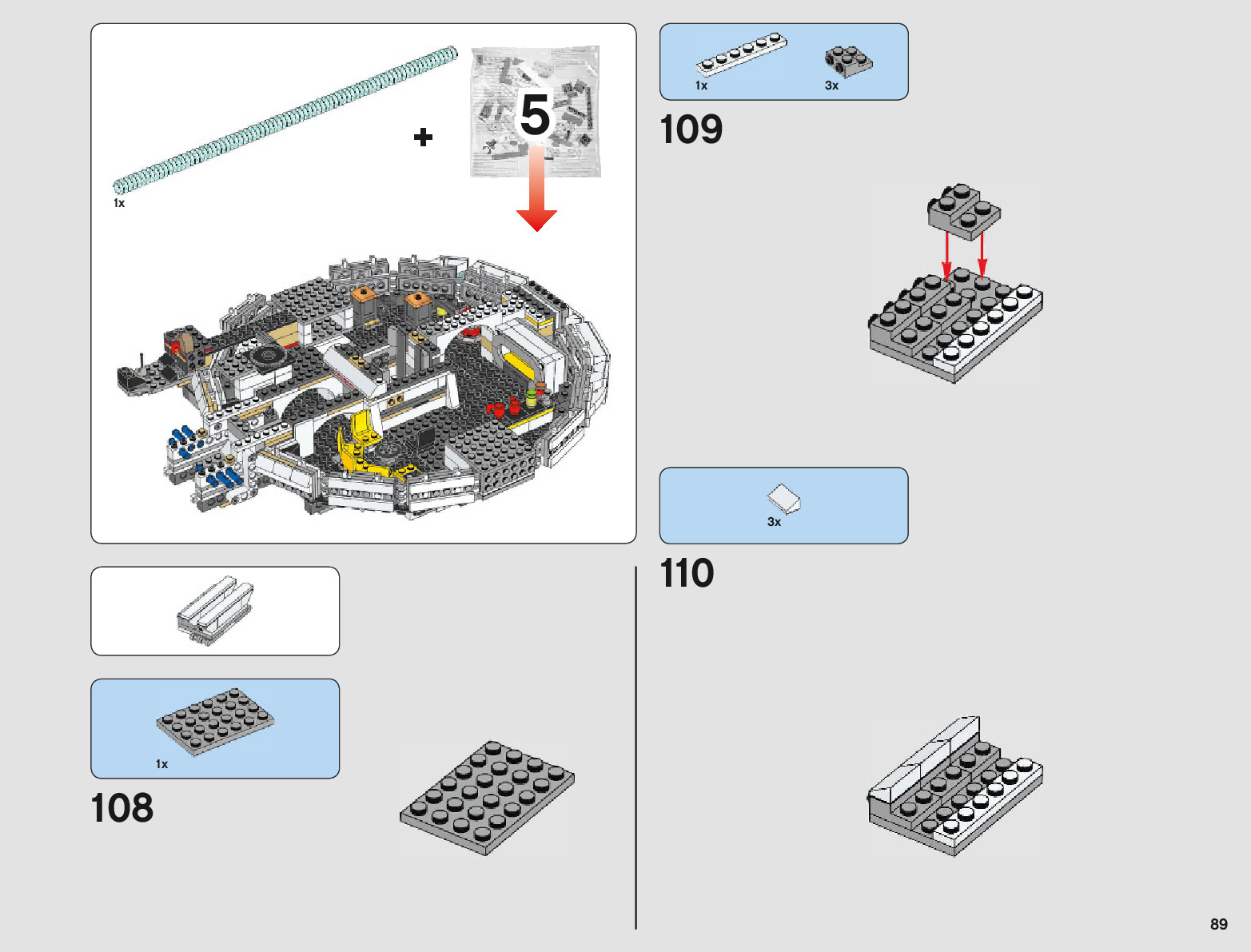 1x

+

5

1x

108

1x 3x

109

3x

110

89